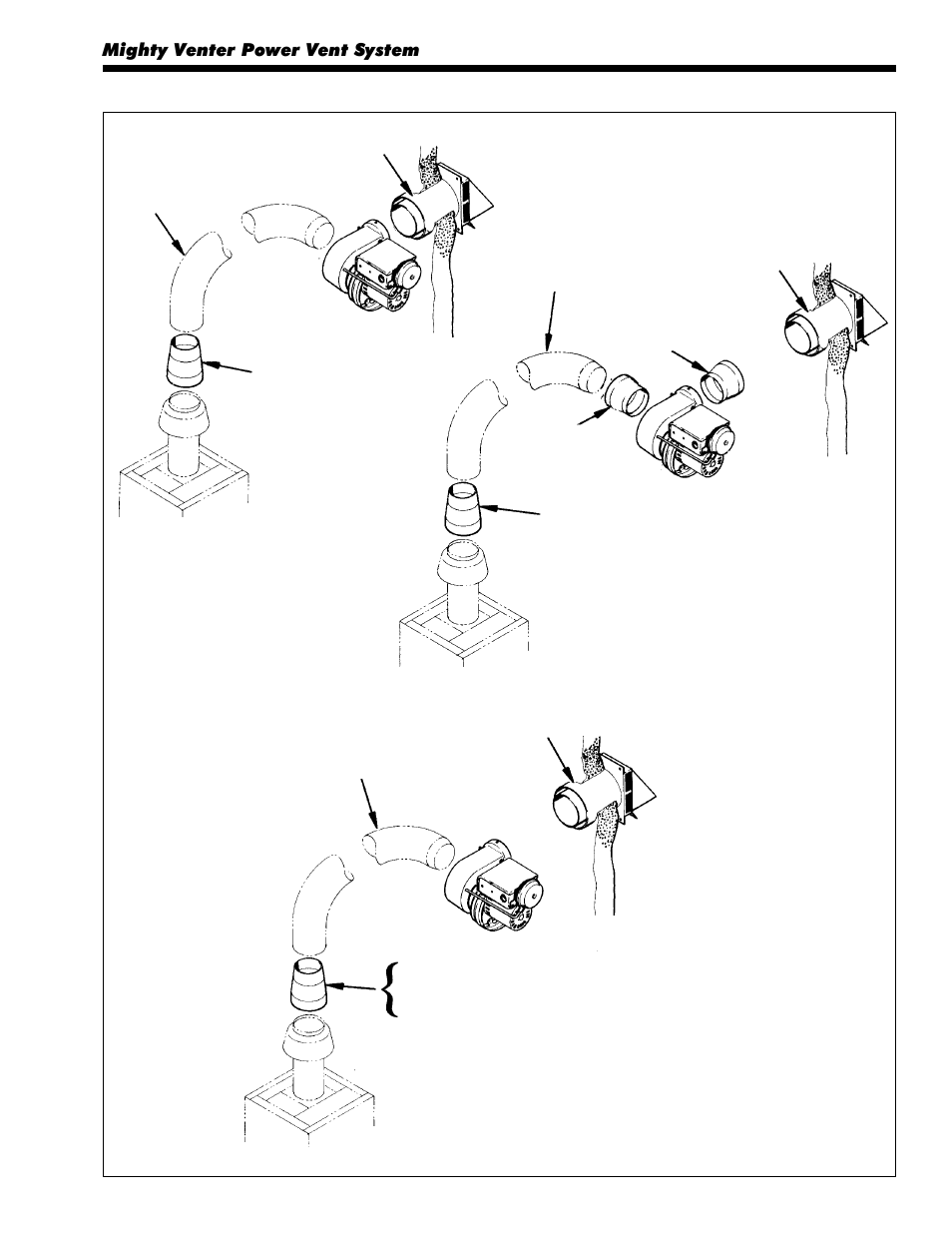 Mighty Venter Power Vent System