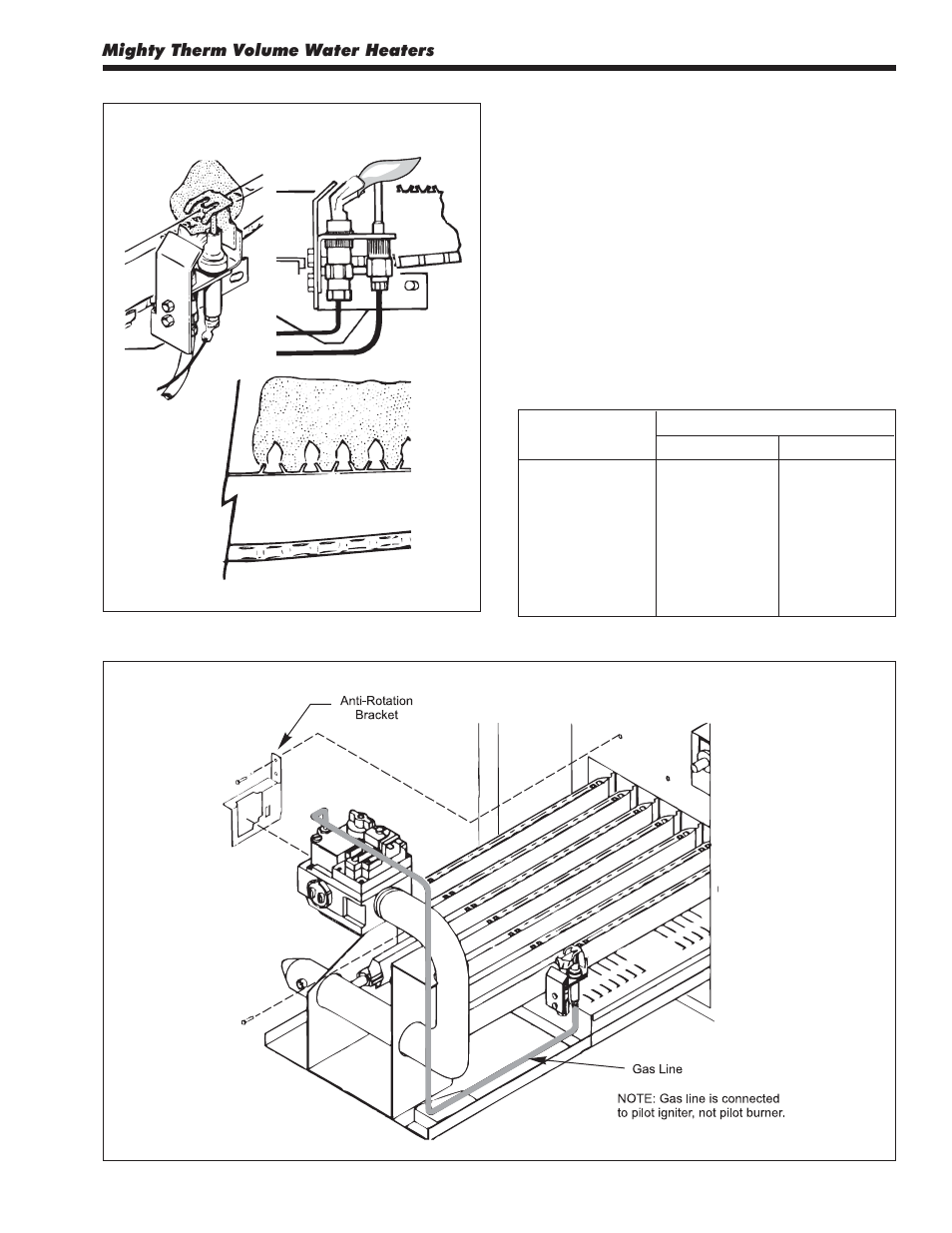 Mighty Therm Volume Water Heaters

Anti-Rotation Bracket

Gas Line

NOTE: Gas line is connected to pilot igniter, not pilot burner.