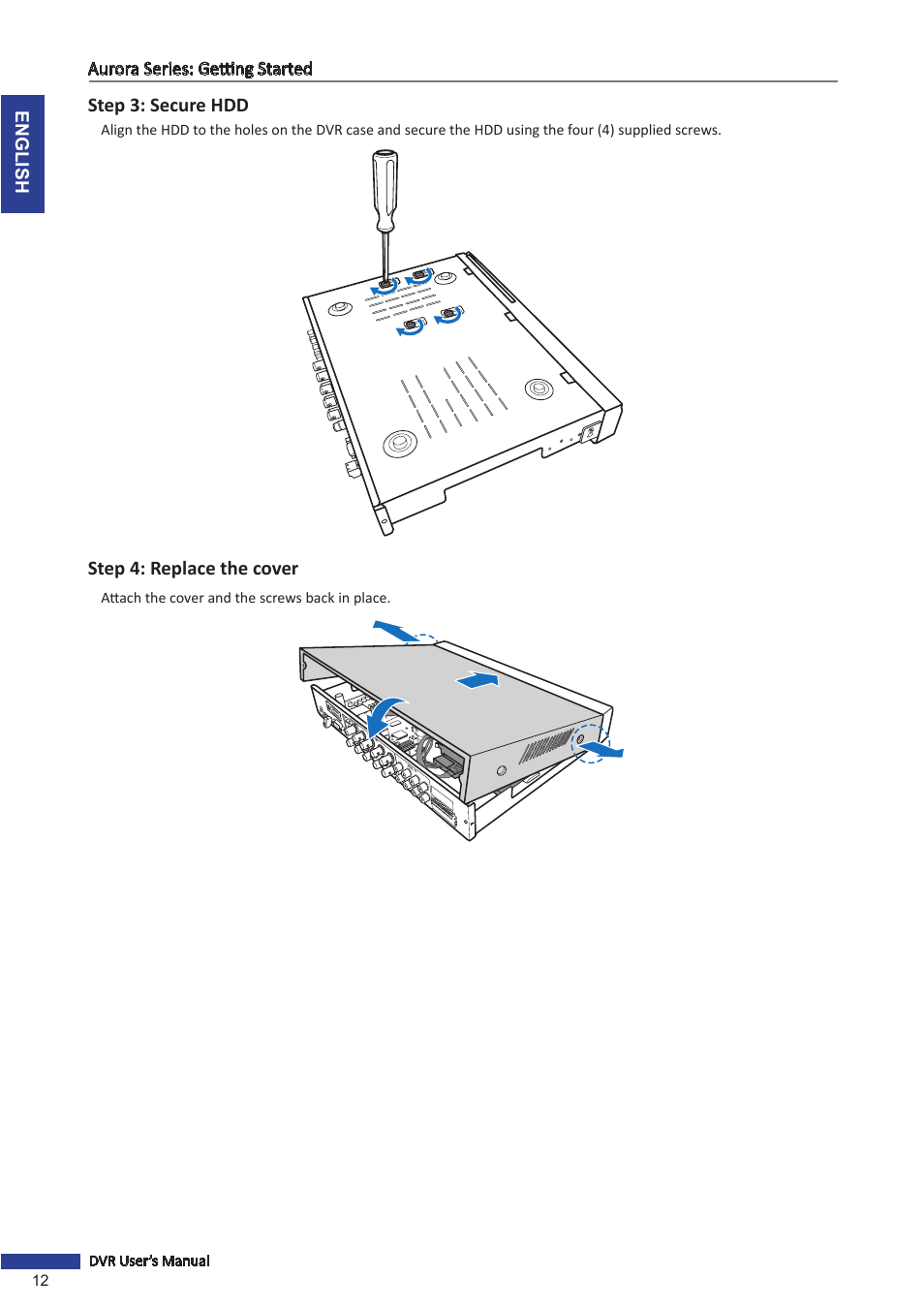 Aurora Series: Getting Started

ENGLISH

Step 3: Secure HDD

Align the HDD to the holes on the DVR case and secure the HDD using the four (4) supplied screws.

Step 4: Replace the cover

Attach the cover and the screws back in place.

DVR User's Manual

12