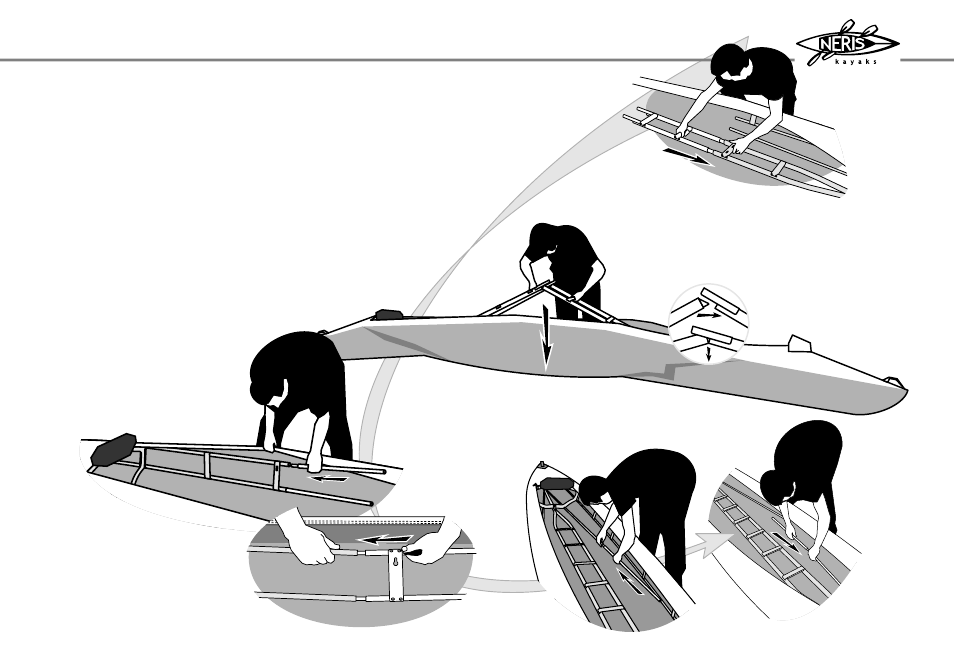 NERIS
kayaks