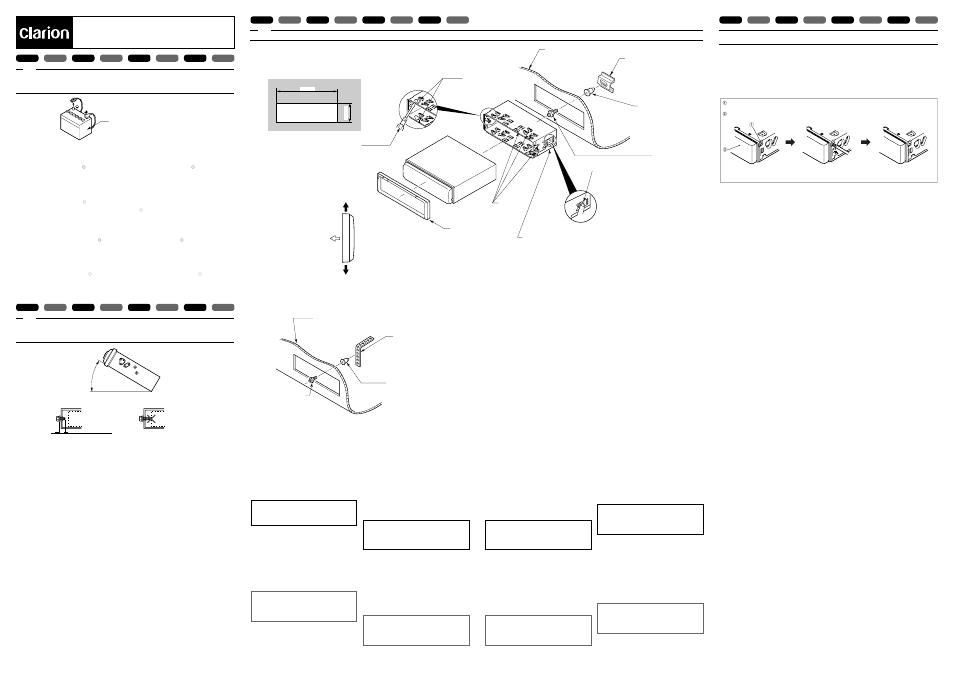 Clarion