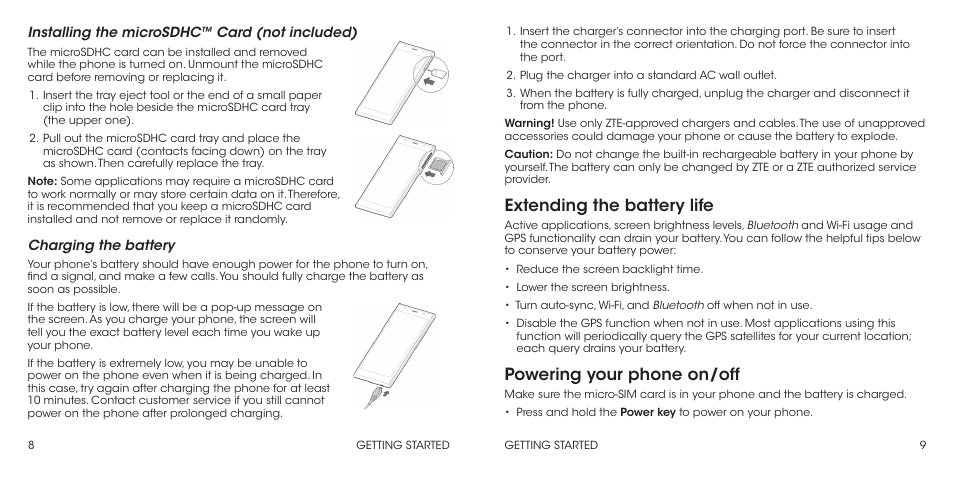 Installing the microSDHC™ Card (not included)

The microSDHC card can be installed and removed while the phone is turned on. Unmount the microSDHC card before removing or replacing it.

1. Insert the tray eject tool or the end of a small paper clip into the hole beside the microSDHC card tray (the upper one).

2. Pull out the microSDHC card tray and place the microSDHC card (contacts facing down) on the tray as shown. Then carefully replace the tray.

Note: Some applications may require a microSDHC card to work normally or may store certain data on it. Therefore, it is recommended that you keep a microSDHC card installed and not remove or replace it randomly.

Charging the battery

Your phone's battery should have enough power for the phone to turn on, find a signal, and make a few calls. You should fully charge the battery as soon as possible.

If the battery is low, there will be a pop-up message on the screen. As you charge your phone, the screen will tell you the exact battery level each time you wake up your phone.

If the battery is extremely low, you may be unable to power on the phone even when it is being charged. In this case, try again after charging the phone for at least 10 minutes. Contact customer service if you still cannot power on the phone after prolonged charging.

8 GETTING STARTED

1. Insert the charger's connector into the charging port. Be sure to insert the connector in the correct orientation. Do not force the connector into the port.

2. Plug the charger into a standard AC wall outlet.

3. When the battery is fully charged, unplug the charger and disconnect it from the phone.

Warning! Use only ZTE-approved chargers and cables. The use of unapproved accessories could damage your phone or cause the battery to explode.

Caution: Do not change the built-in rechargeable battery in your phone by yourself. The battery can only be changed by ZTE or a ZTE authorized service provider.

Extending the battery life

Active applications, screen brightness levels, Bluetooth and Wi-Fi usage and GPS functionality can drain your battery. You can follow the helpful tips below to conserve your battery power:

• Reduce the screen backlight time.

• Lower the screen brightness.

• Turn auto-sync, Wi-Fi, and Bluetooth off when not in use.

• Disable the GPS function when not in use. Most applications using this function will periodically query the GPS satellites for your current location; each query drains your battery.

Powering your phone on/off

Make sure the micro-SIM card is in your phone and the battery is charged.

• Press and hold the Power key to power on your phone.

GETTING STARTED 9