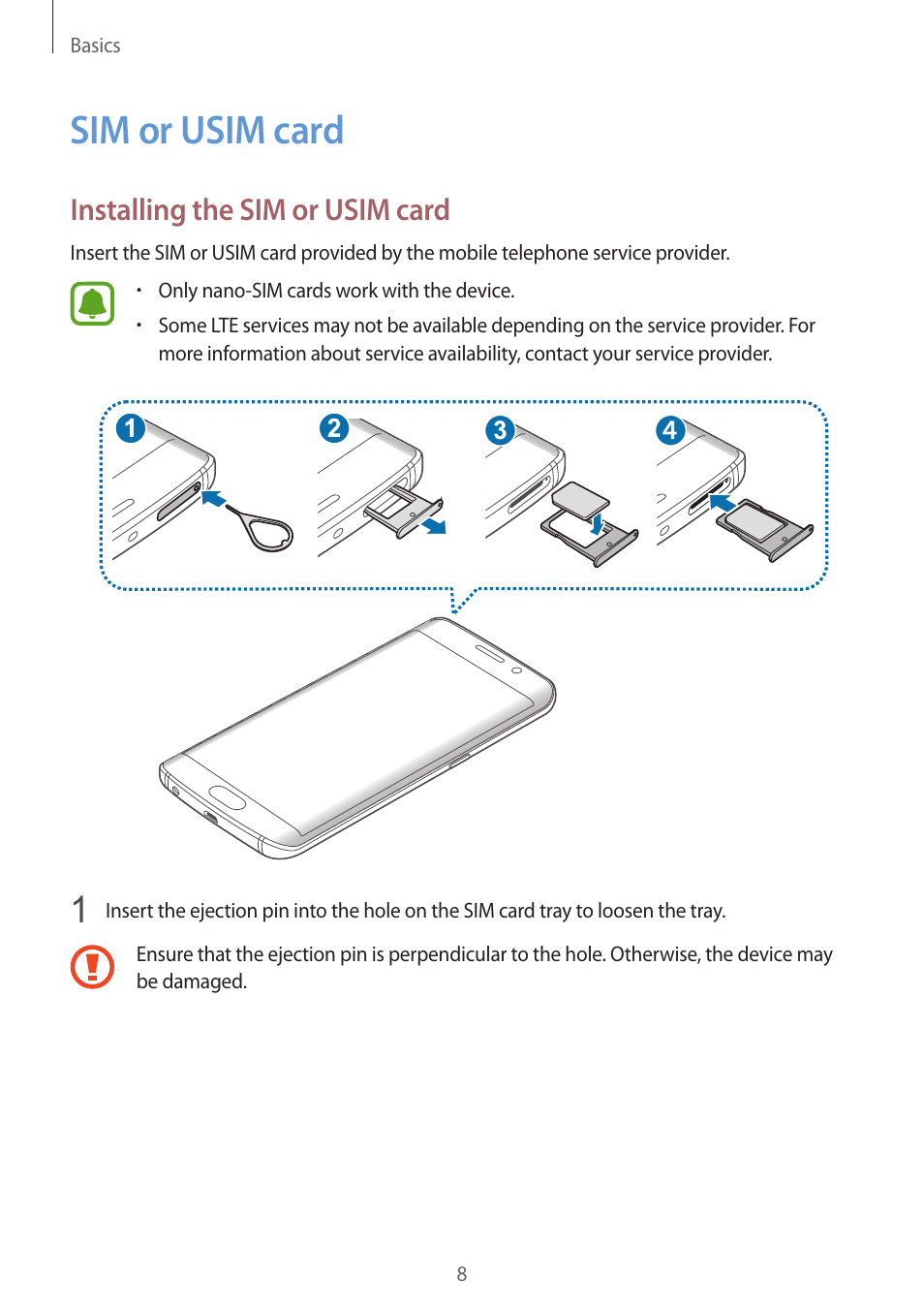 Basics

SIM or USIM card

Installing the SIM or USIM card

Insert the SIM or USIM card provided by the mobile telephone service provider.

• Only nano-SIM cards work with the device.
• Some LTE services may not be available depending on the service provider. For more information about service availability, contact your service provider.

1 2 3 4

1 Insert the ejection pin into the hole on the SIM card tray to loosen the tray.

Ensure that the ejection pin is perpendicular to the hole. Otherwise, the device may be damaged.

8