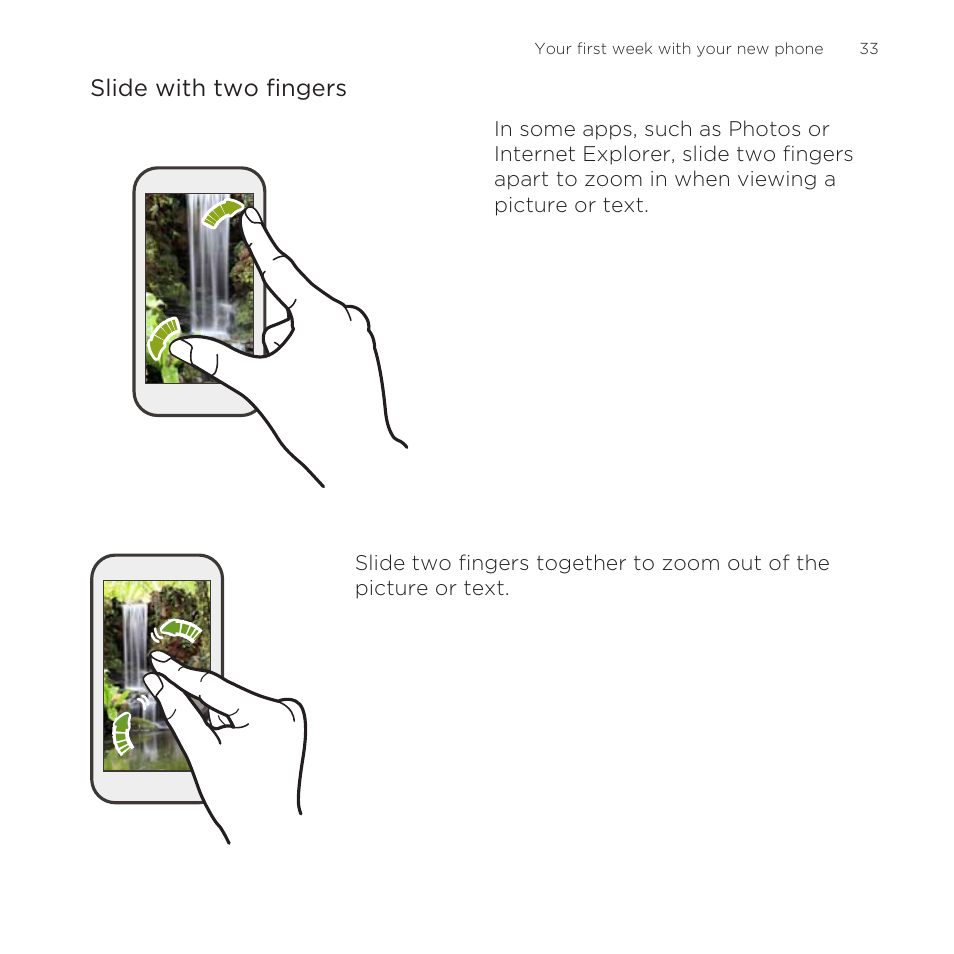 Your first week with your new phone 33

Slide with two fingers

In some apps, such as Photos or Internet Explorer, slide two fingers apart to zoom in when viewing a picture or text.

Slide two fingers together to zoom out of the picture or text.