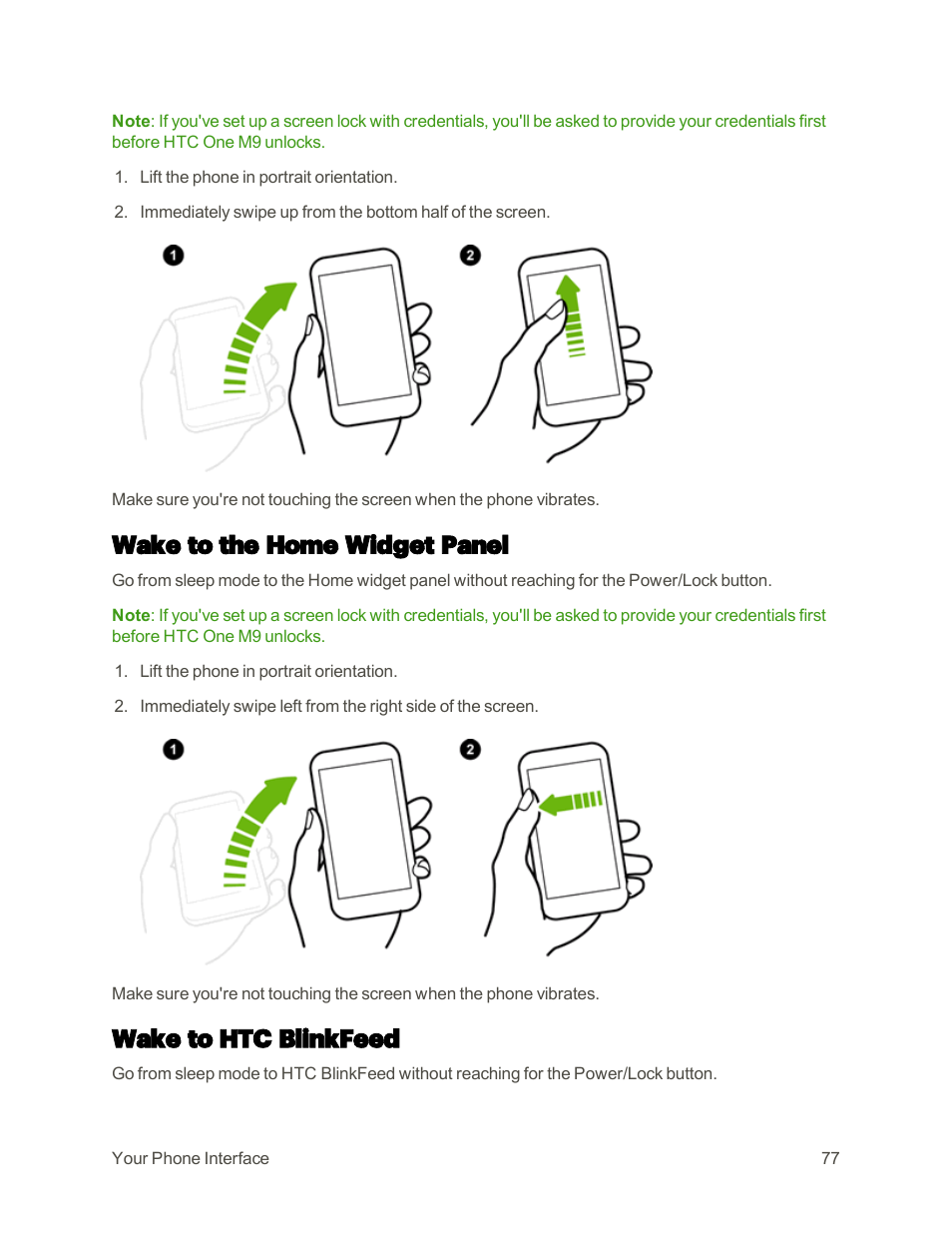 Note: If you've set up a screen lock with credentials, you'll be asked to provide your credentials first before HTC One M9 unlocks.

1. Lift the phone in portrait orientation.

2. Immediately swipe up from the bottom half of the screen.

1

2

Make sure you're not touching the screen when the phone vibrates.

Wake to the Home Widget Panel

Go from sleep mode to the Home widget panel without reaching for the Power/Lock button.

Note: If you've set up a screen lock with credentials, you'll be asked to provide your credentials first before HTC One M9 unlocks.

1. Lift the phone in portrait orientation.

2. Immediately swipe left from the right side of the screen.

1

2

Make sure you're not touching the screen when the phone vibrates.

Wake to HTC BlinkFeed

Go from sleep mode to HTC BlinkFeed without reaching for the Power/Lock button.

Your Phone Interface

77