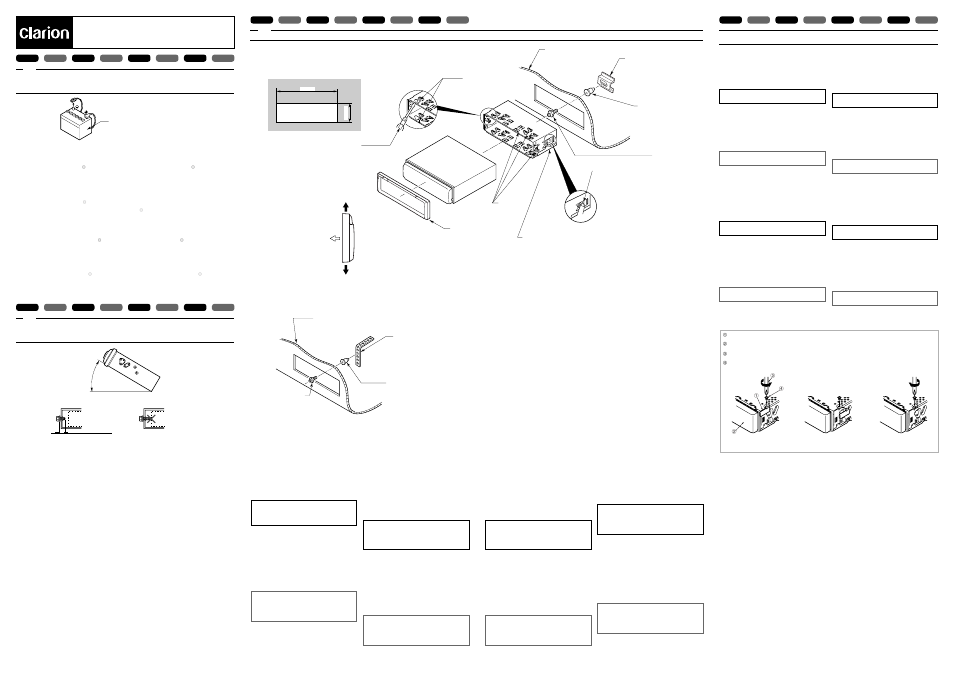 Clarion