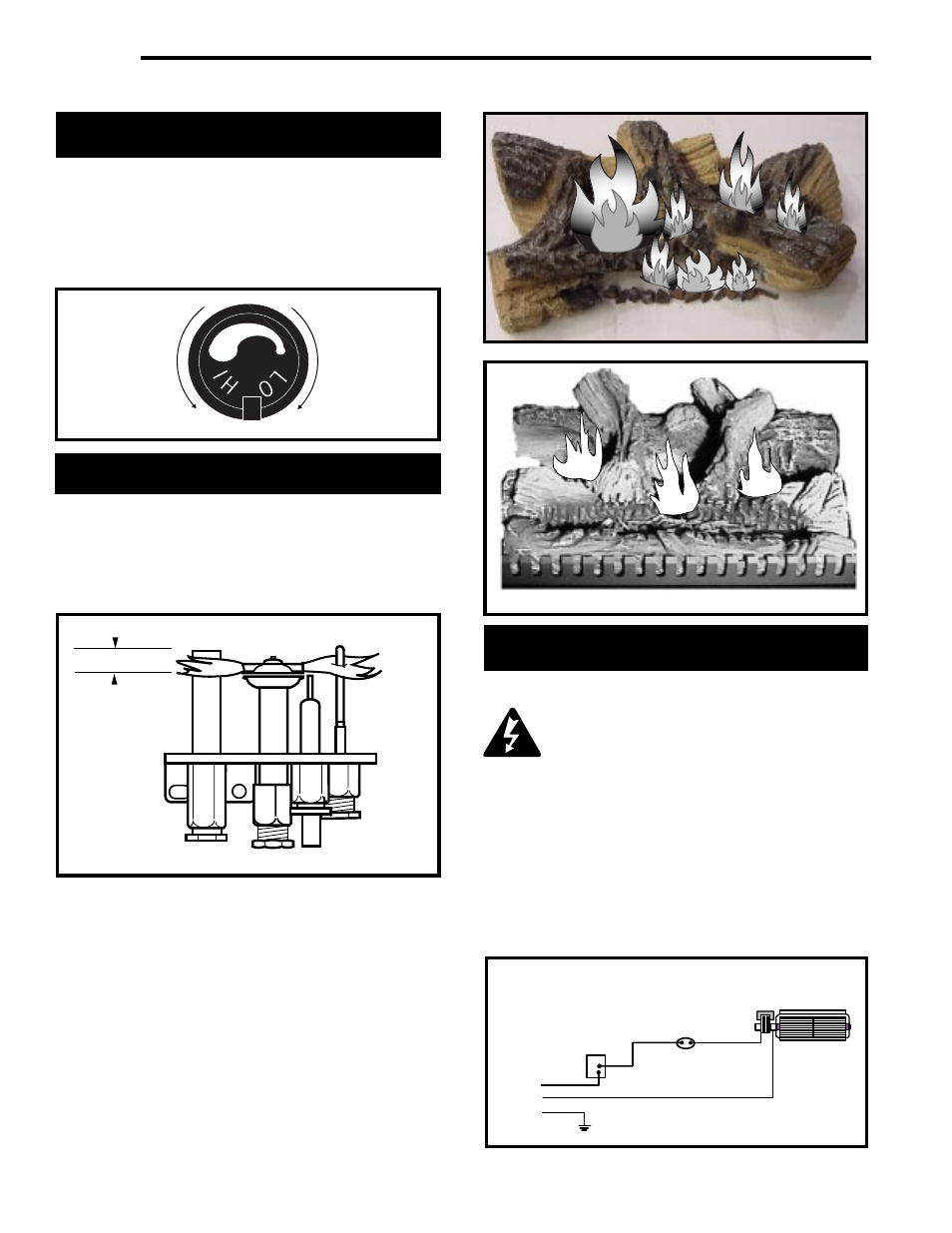 HI LO