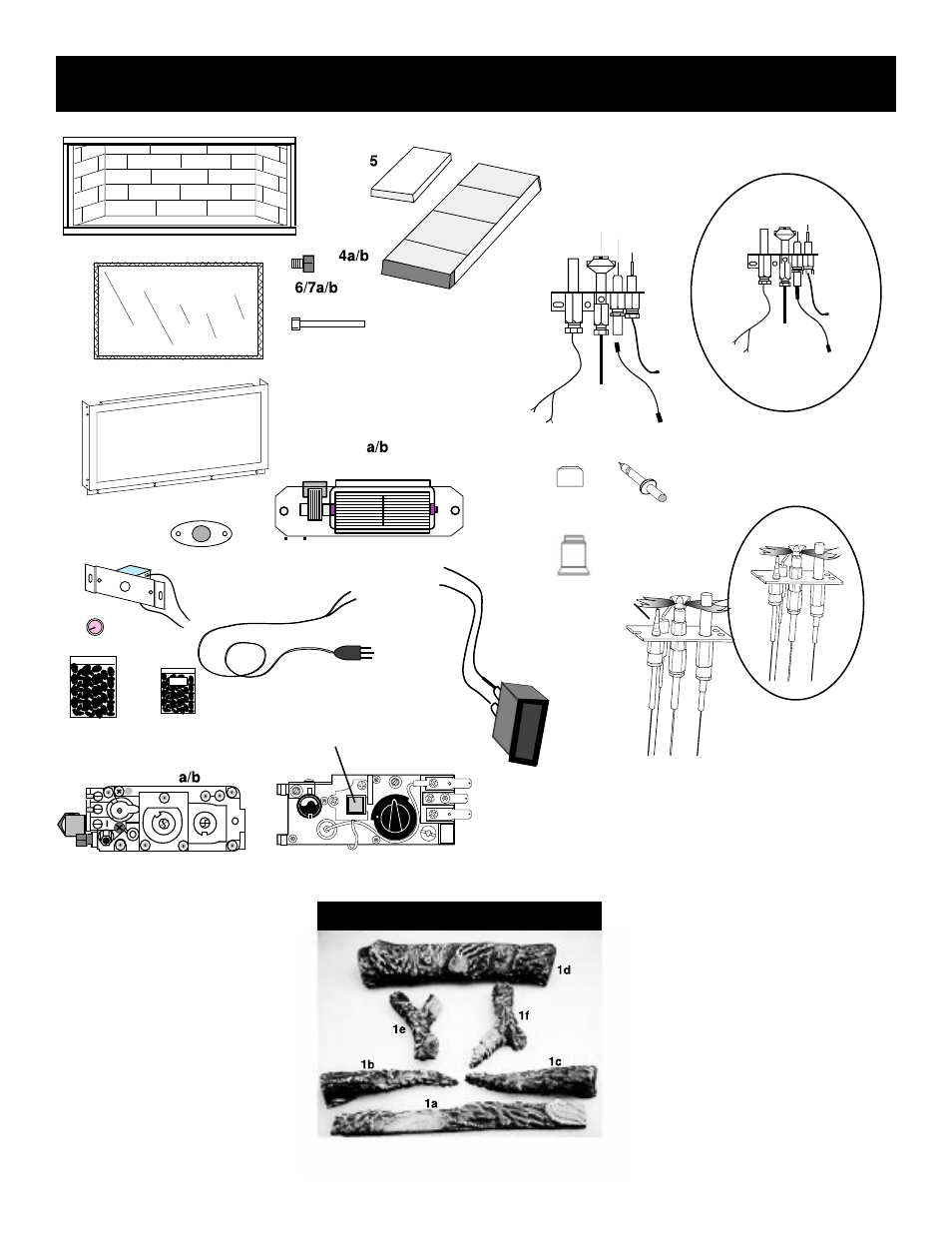 5

4a/b

6/7a/b

a/b

a/b

1d

1e

1f

1b

1c

1a