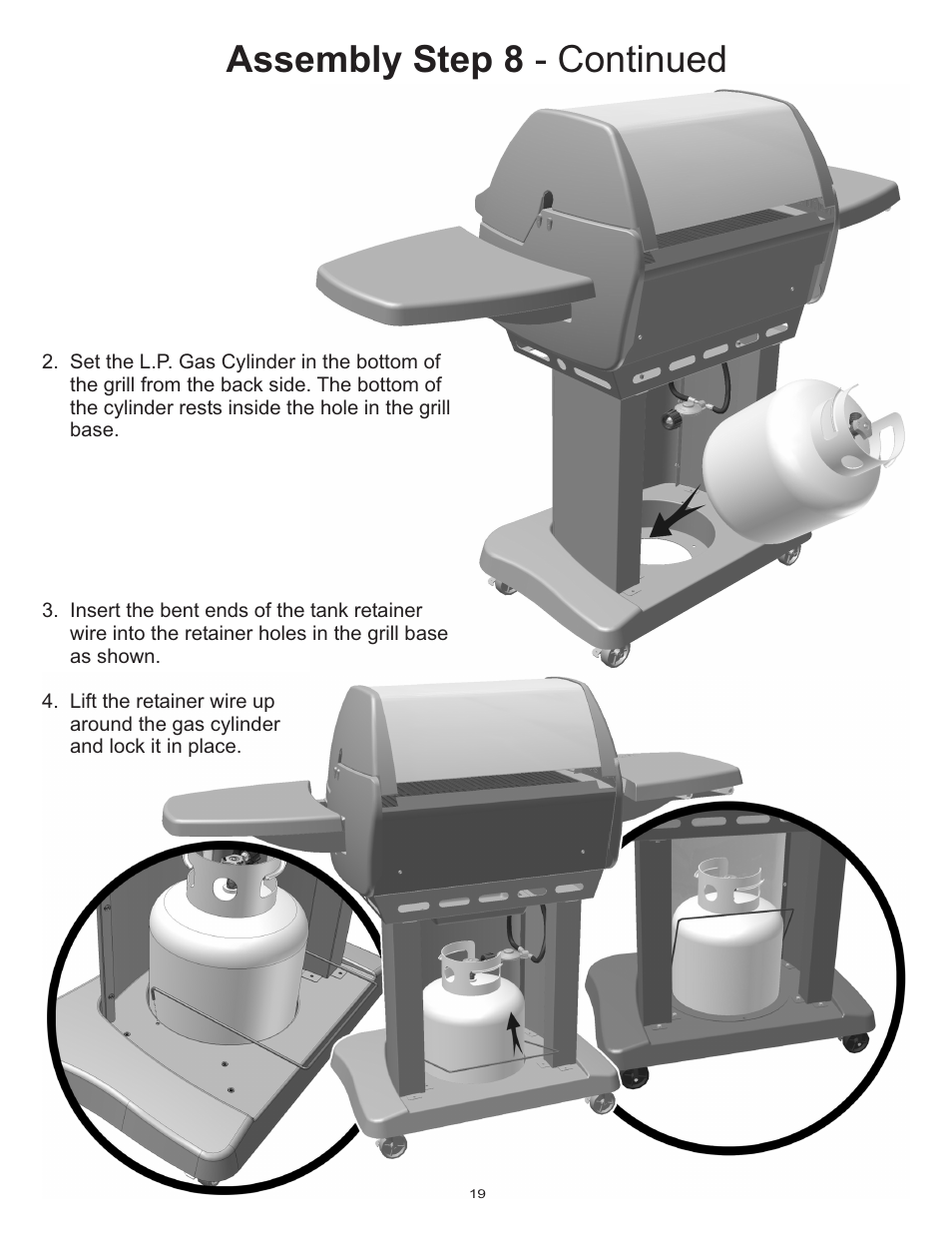 Assembly Step 8 - Continued

2. Set the L.P. Gas Cylinder in the bottom of the grill from the back side. The bottom of the cylinder rests inside the hole in the grill base.

3. Insert the bent ends of the tank retainer wire into the retainer holes in the grill base as shown.

4. Lift the retainer wire up around the gas cylinder and lock it in place.

19