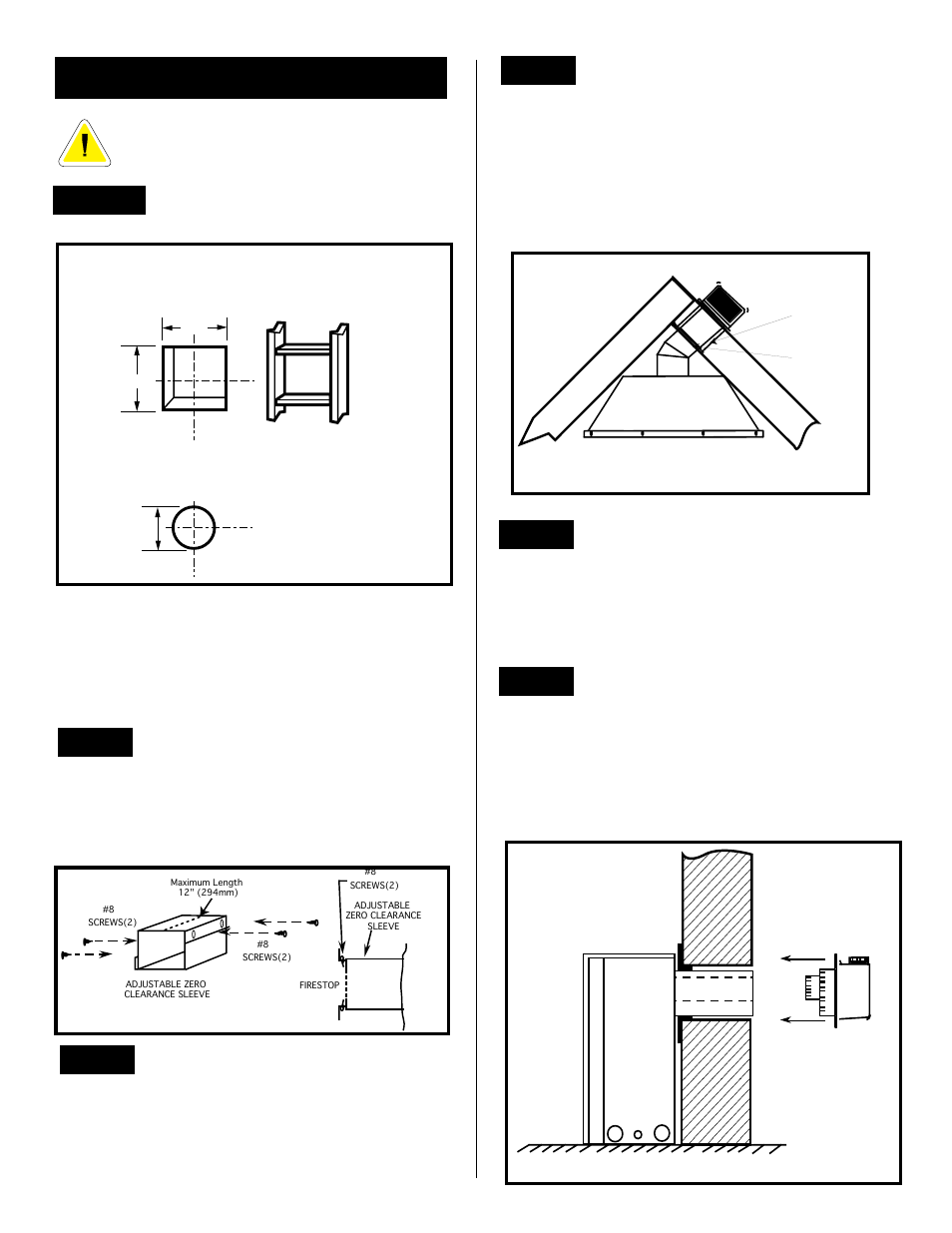 Maximum Length
12" (294mm)

#8
SCREWS(2)

#8
SCREWS(2)

ADJUSTABLE ZERO
CLEARANCE SLEEVE

#8
SCREWS(2)

ADJUSTABLE
ZERO CLEARANCE
SLEEVE

FIRESTOP