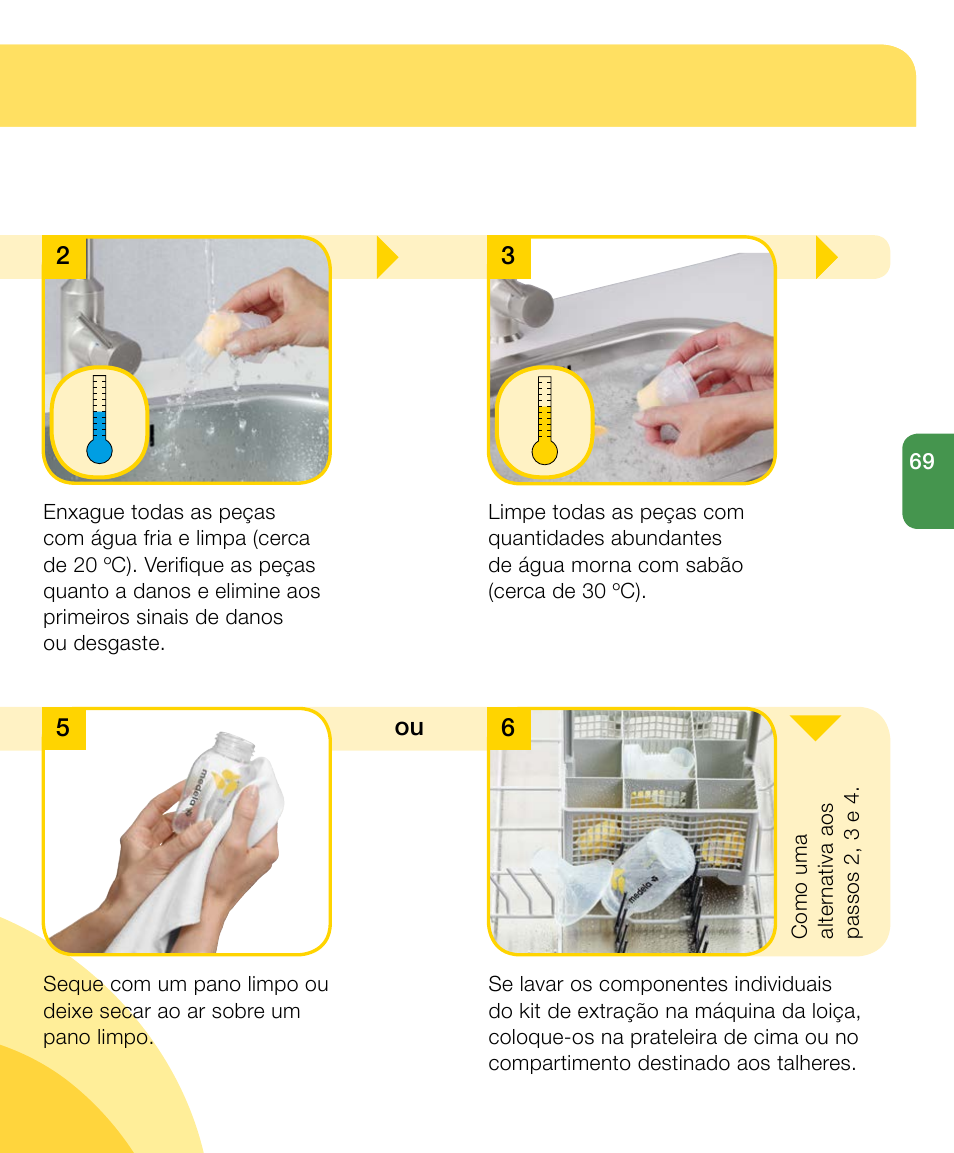 2

Enxague todas as peças com água fria e limpa (cerca de 20 ºC). Verifique as peças quanto a danos e elimine aos primeiros sinais de danos ou desgaste.

3

Limpe todas as peças com quantidades abundantes de água morna com sabão (cerca de 30 ºC).

69

5

medela

Seque com um pano limpo ou deixe secar ao ar sobre um pano limpo.

ou

6

medela

Como uma alternativa aos passos 2, 3 e 4.

Se lavar os componentes individuais do kit de extração na máquina da loiça, coloque-os na prateleira de cima ou no compartimento destinado aos talheres.