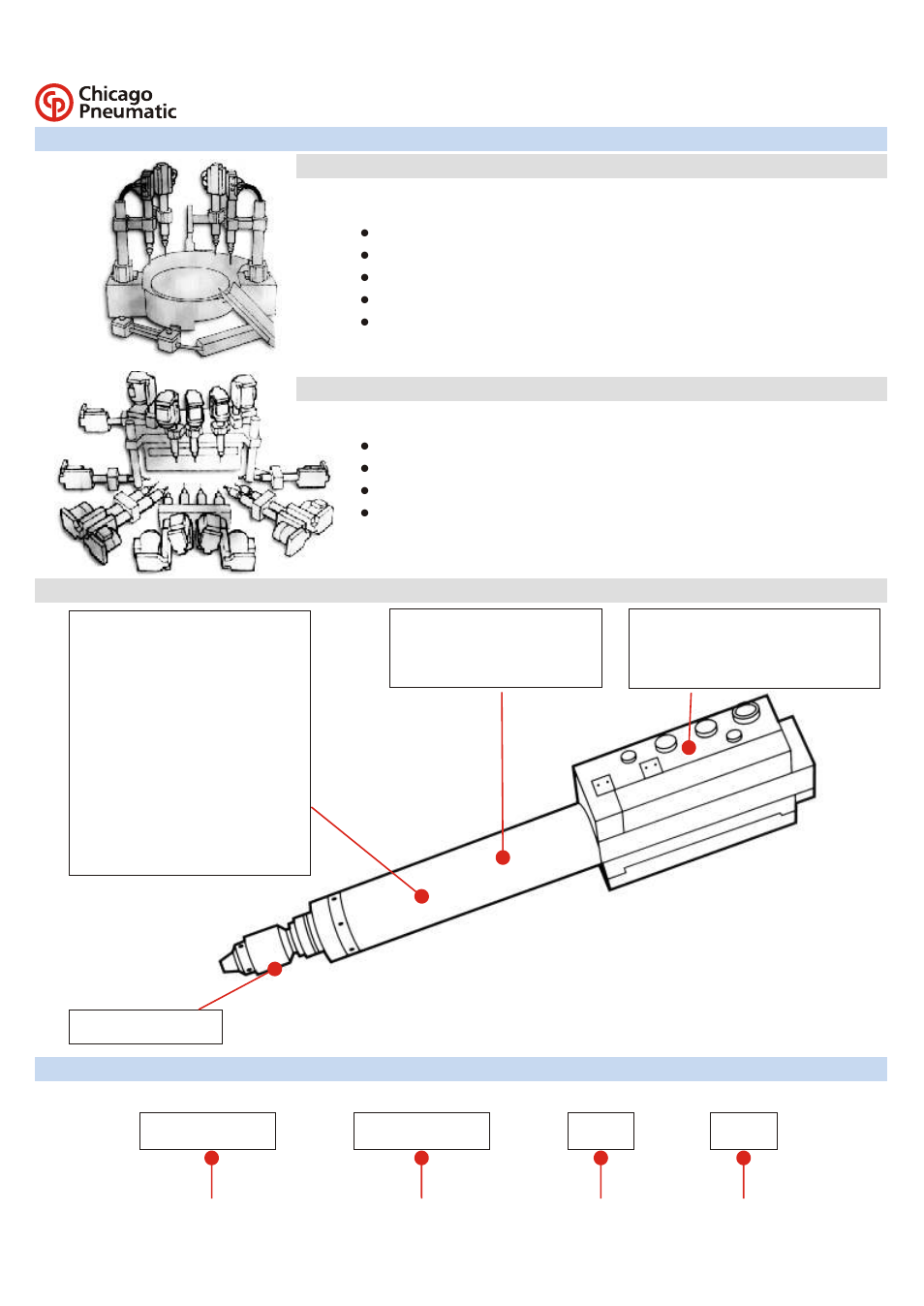 Chicago
Pneumatic