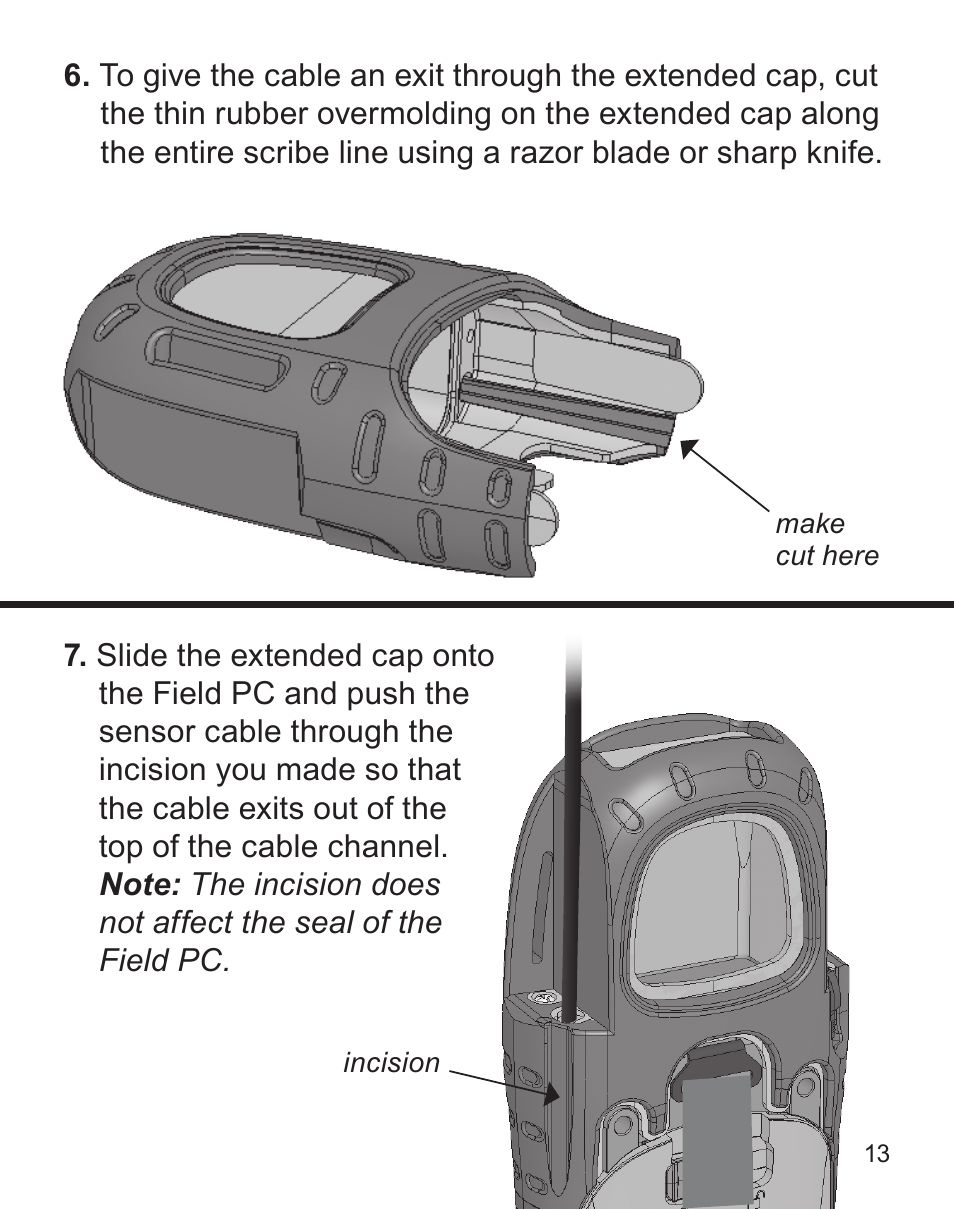 6. To give the cable an exit through the extended cap, cut the thin rubber overmolding on the extended cap along the entire scribe line using a razor blade or sharp knife.

make cut here

7. Slide the extended cap onto the Field PC and push the sensor cable through the incision you made so that the cable exits out of the top of the cable channel. Note: The incision does not affect the seal of the Field PC.

incision

13