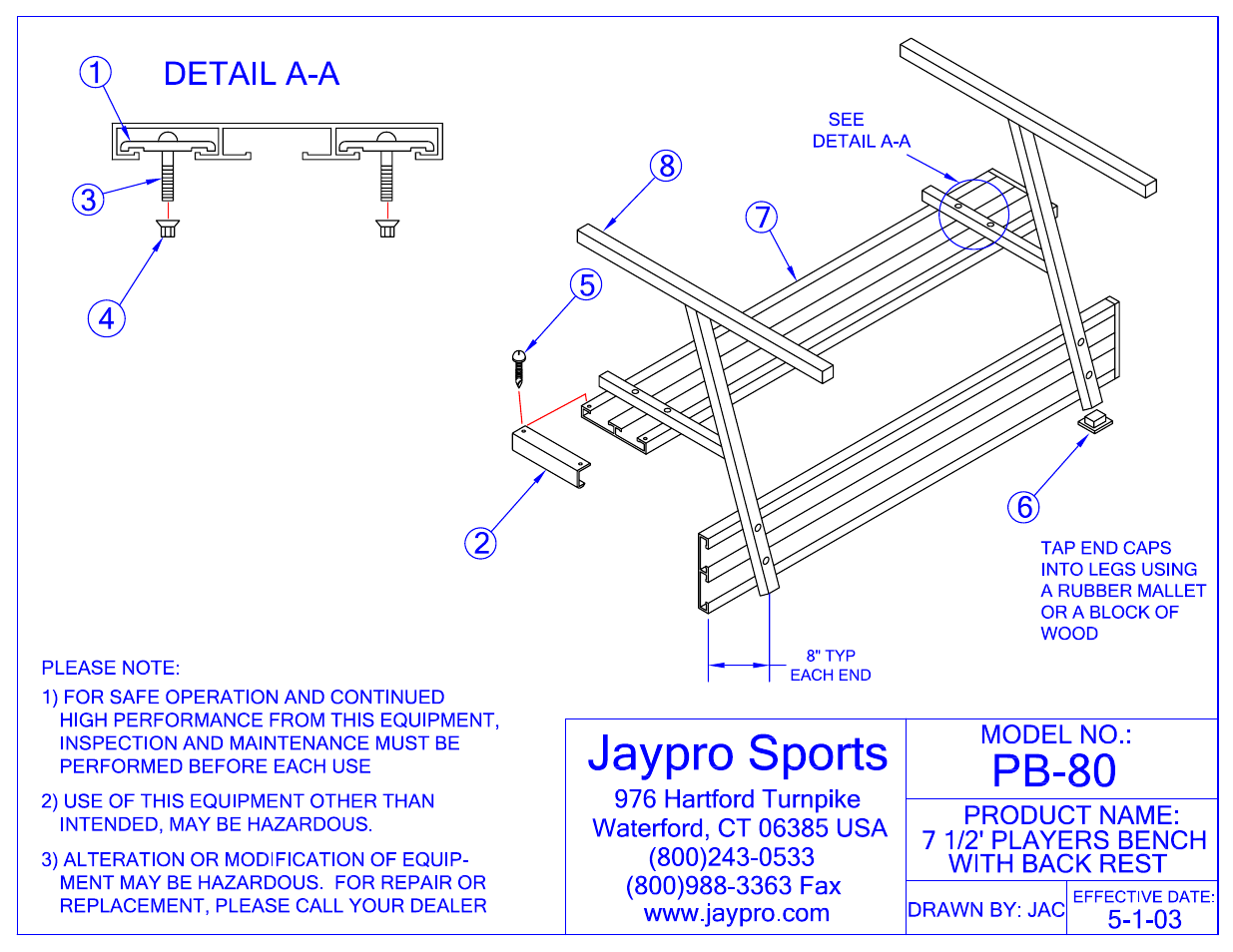 1 DETAIL A-A

3

4

SEE DETAIL A-A

8

7

5

2

6

TAP END CAPS INTO LEGS USING A RUBBER MALLET OR A BLOCK OF WOOD

8" TYP EACH END

PLEASE NOTE:

1) FOR SAFE OPERATION AND CONTINUED HIGH PERFORMANCE FROM THIS EQUIPMENT, INSPECTION AND MAINTENANCE MUST BE PERFORMED BEFORE EACH USE

2) USE OF THIS EQUIPMENT OTHER THAN INTENDED, MAY BE HAZARDOUS.

3) ALTERATION OR MODIFICATION OF EQUIPMENT MAY BE HAZARDOUS. FOR REPAIR OR REPLACEMENT, PLEASE CALL YOUR DEALER

Jaypro Sports
976 Hartford Turnpike
Waterford, CT 06385 USA
(800)243-0533
(800)988-3363 Fax
www.jaypro.com

MODEL NO.:
PB-80

PRODUCT NAME:
7 1/2' PLAYERS BENCH WITH BACK REST

DRAWN BY: JAC

EFFECTIVE DATE:
5-1-03