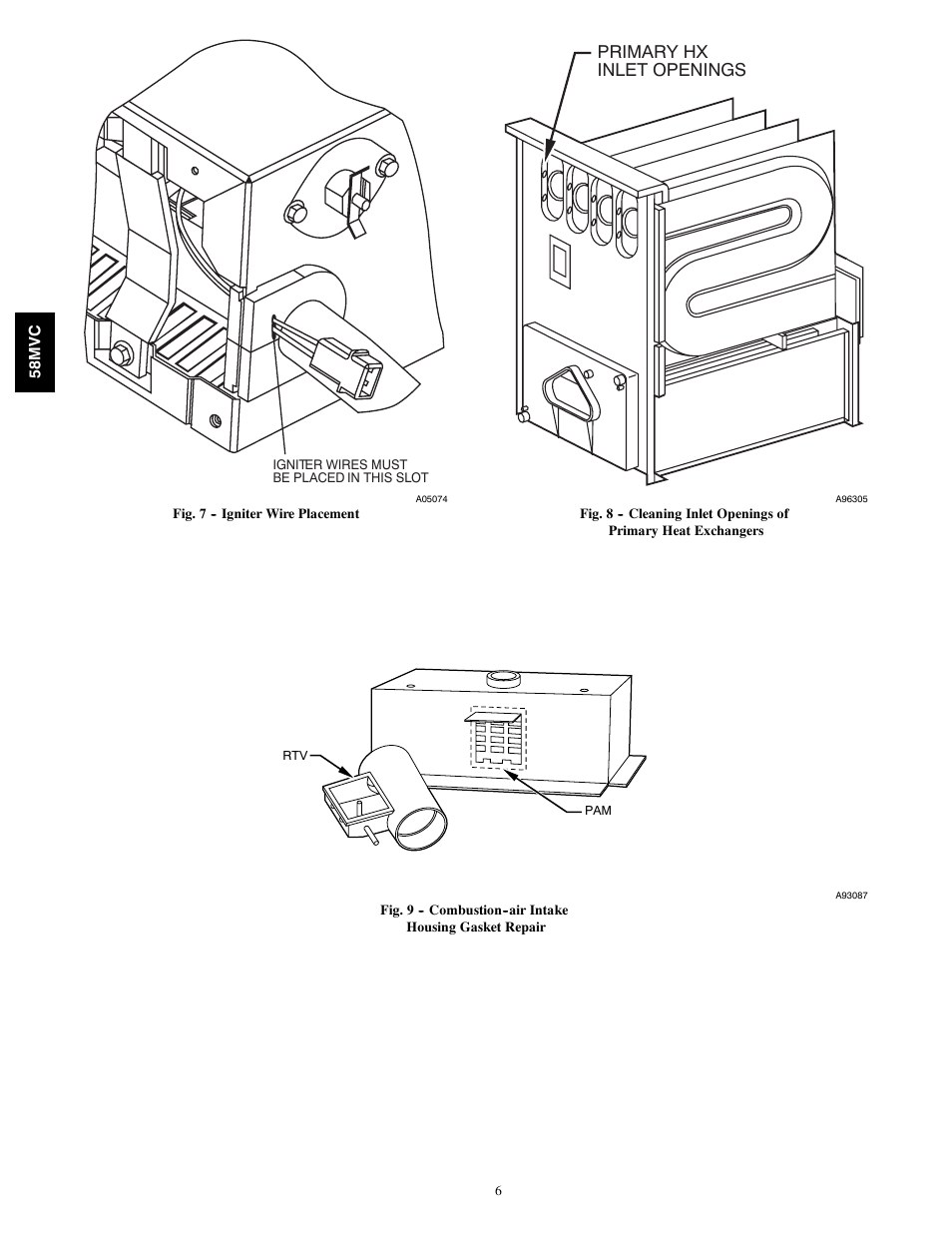 58MVC

IGNITER WIRES MUST BE PLACED IN THIS SLOT

A05074

Fig. 7 - Igniter Wire Placement

PRIMARY HX INLET OPENINGS

A96305

Fig. 8 - Cleaning Inlet Openings of Primary Heat Exchangers

RTV

PAM

A93087

Fig. 9 - Combustion-air Intake Housing Gasket Repair

6