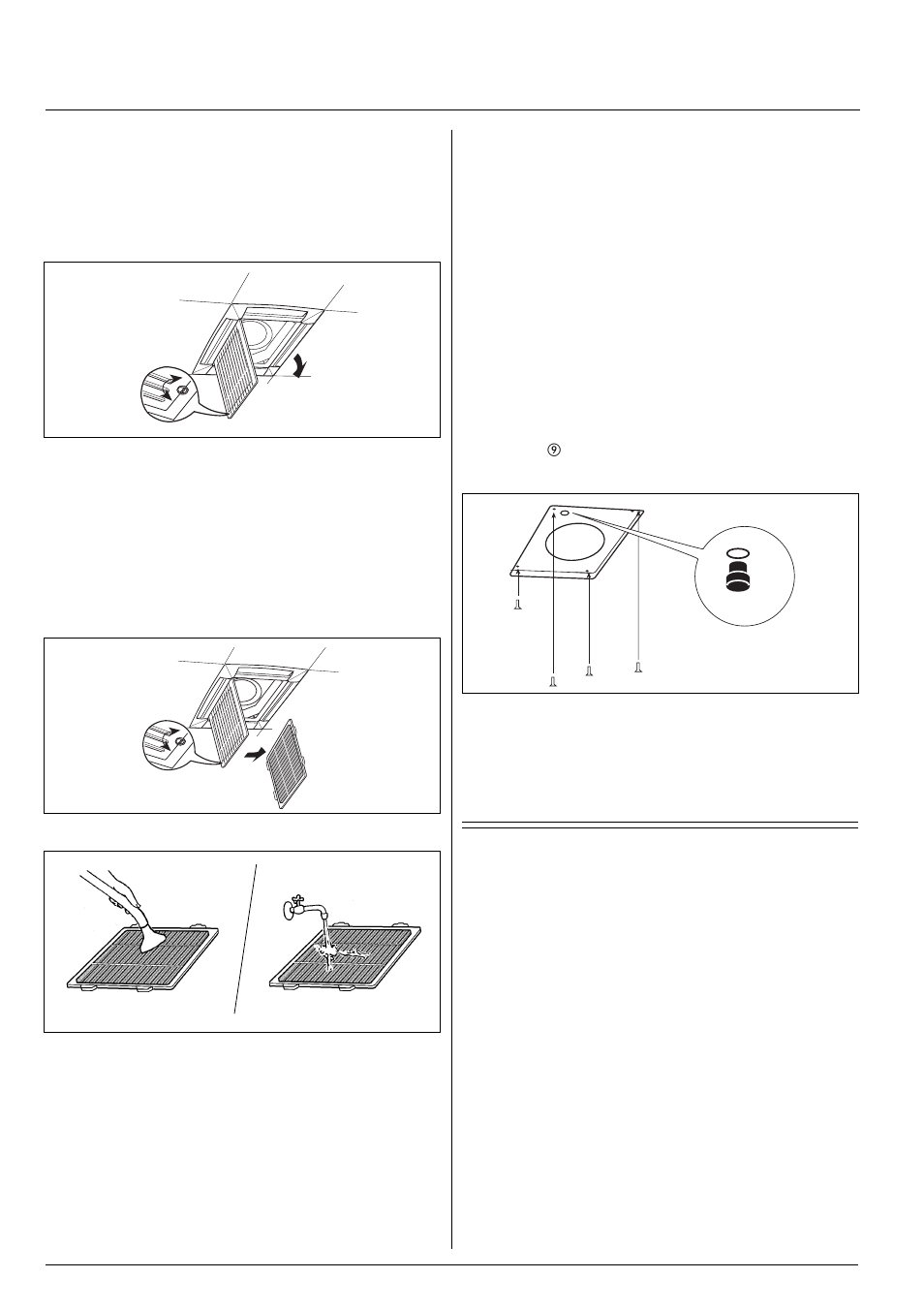 ⑨