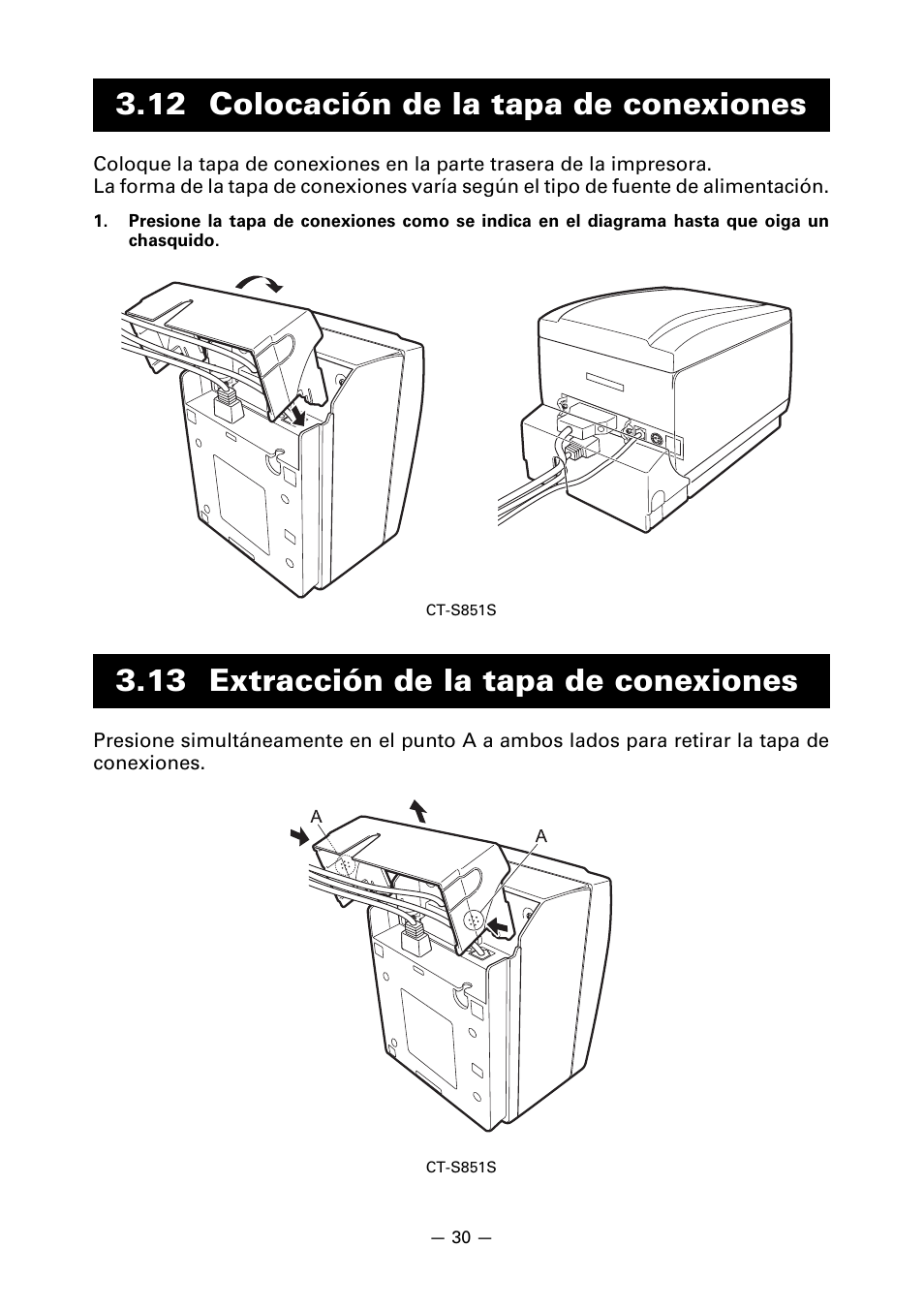 3.12 Colocación de la tapa de conexiones

Coloque la tapa de conexiones en la parte trasera de la impresora.
La forma de la tapa de conexiones varía según el tipo de fuente de alimentación.

1. Presione la tapa de conexiones como se indica en el diagrama hasta que oiga un chasquido.

CT-S851S

3.13 Extracción de la tapa de conexiones

Presione simultáneamente en el punto A a ambos lados para retirar la tapa de conexiones.

A

A

CT-S851S

— 30 —