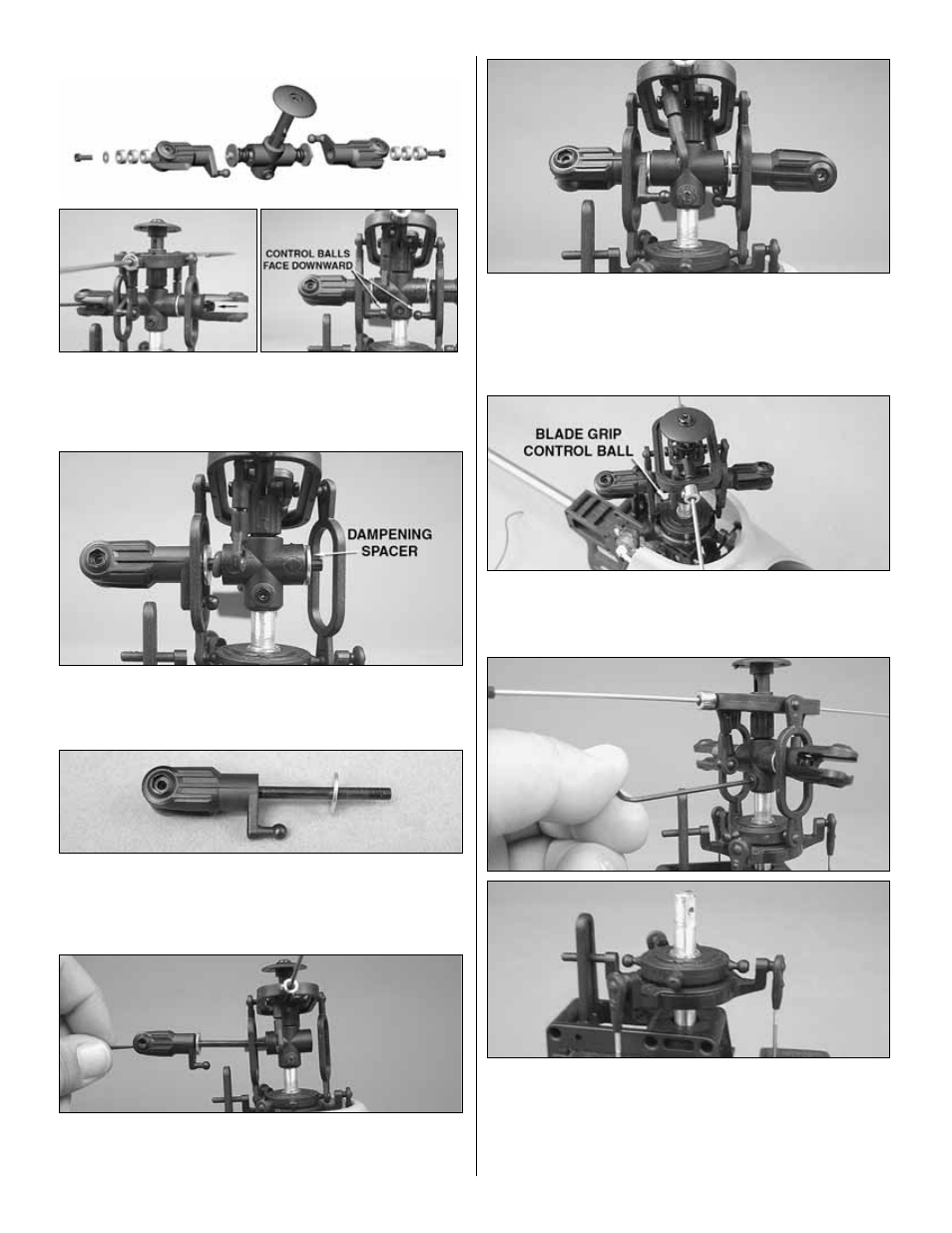 CONTROL BALLS FACE DOWNWARD

DAMPENING SPACER

BLADE GRIP CONTROL BALL