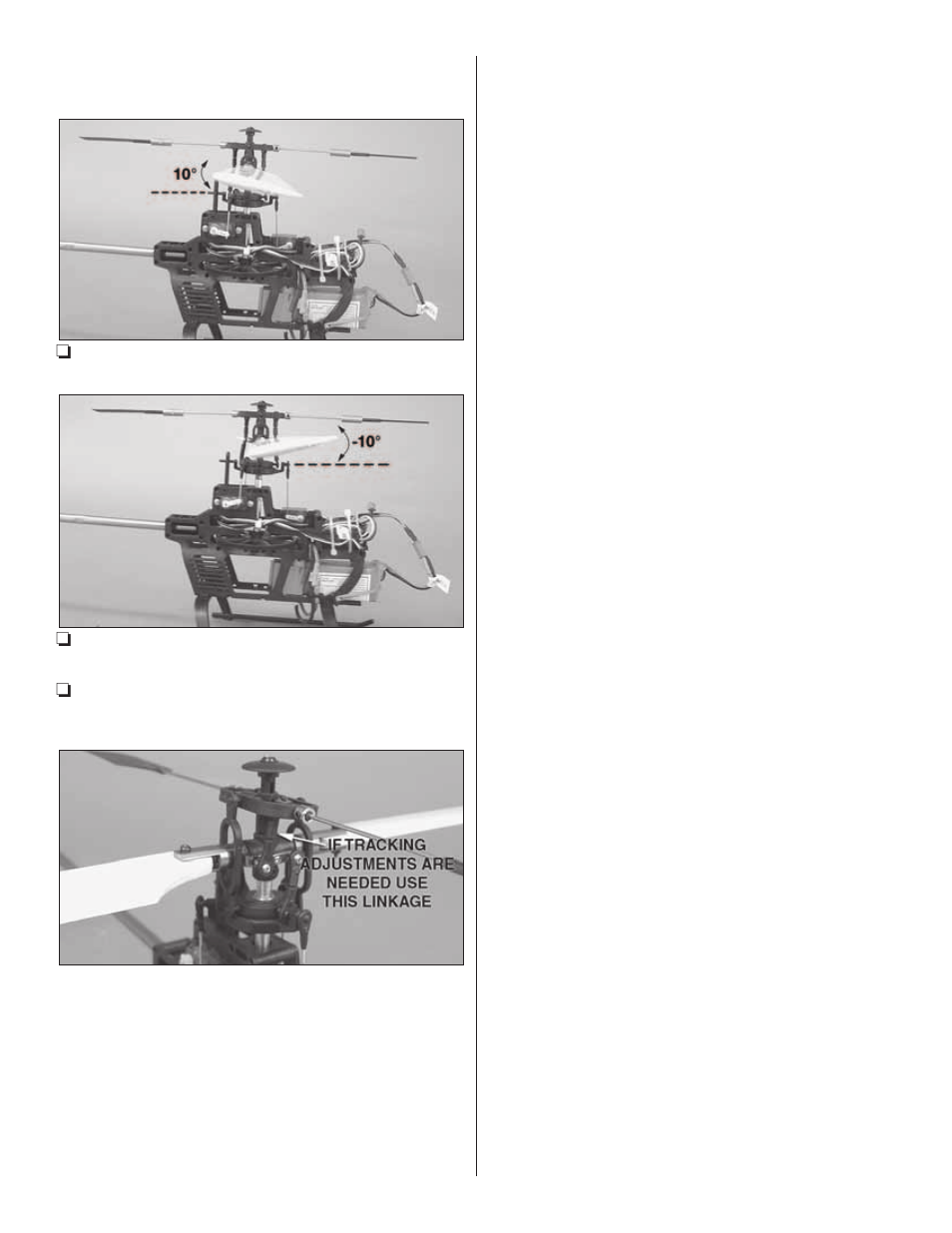 10°

❏

-10°

❏

❏

IF TRACKING ADJUSTMENTS ARE NEEDED USE THIS LINKAGE