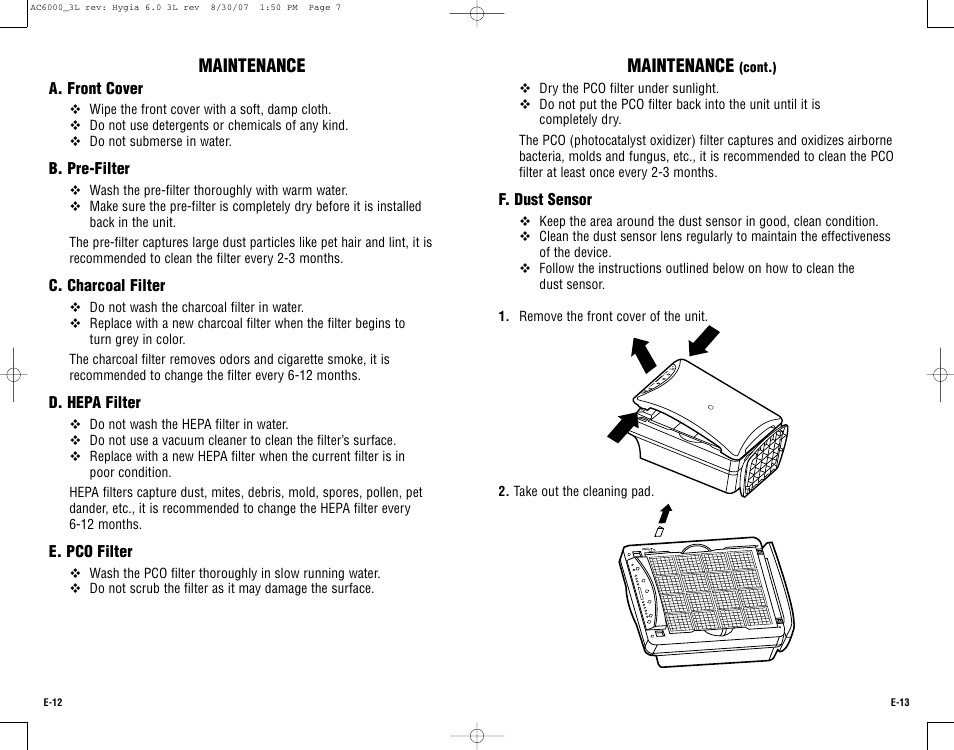 AC6000_3L rev: Hygia 6.0 3L rev 8/30/07 1:50 PM Page 7

MAINTENANCE

A. Front Cover

❖ Wipe the front cover with a soft, damp cloth.
❖ Do not use detergents or chemicals of any kind.
❖ Do not submerse in water.

B. Pre-Filter

❖ Wash the pre-filter thoroughly with warm water.
❖ Make sure the pre-filter is completely dry before it is installed back in the unit.

The pre-filter captures large dust particles like pet hair and lint, it is recommended to clean the filter every 2-3 months.

C. Charcoal Filter

❖ Do not wash the charcoal filter in water.
❖ Replace with a new charcoal filter when the filter begins to turn grey in color.

The charcoal filter removes odors and cigarette smoke, it is recommended to change the filter every 6-12 months.

D. HEPA Filter

❖ Do not wash the HEPA filter in water.
❖ Do not use a vacuum cleaner to clean the filter's surface.
❖ Replace with a new HEPA filter when the current filter is in poor condition.

HEPA filters capture dust, mites, debris, mold, spores, pollen, pet dander, etc., it is recommended to change the HEPA filter every 6-12 months.

E. PCO Filter

❖ Wash the PCO filter thoroughly in slow running water.
❖ Do not scrub the filter as it may damage the surface.

E-12

MAINTENANCE (cont.)

❖ Dry the PCO filter under sunlight.
❖ Do not put the PCO filter back into the unit until it is completely dry.

The PCO (photocatalyst oxidizer) filter captures and oxidizes airborne bacteria, molds and fungus, etc., it is recommended to clean the PCO filter at least once every 2-3 months.

F. Dust Sensor

❖ Keep the area around the dust sensor in good, clean condition.
❖ Clean the dust sensor lens regularly to maintain the effectiveness of the device.
❖ Follow the instructions outlined below on how to clean the dust sensor.

1. Remove the front cover of the unit.

2. Take out the cleaning pad.

E-13