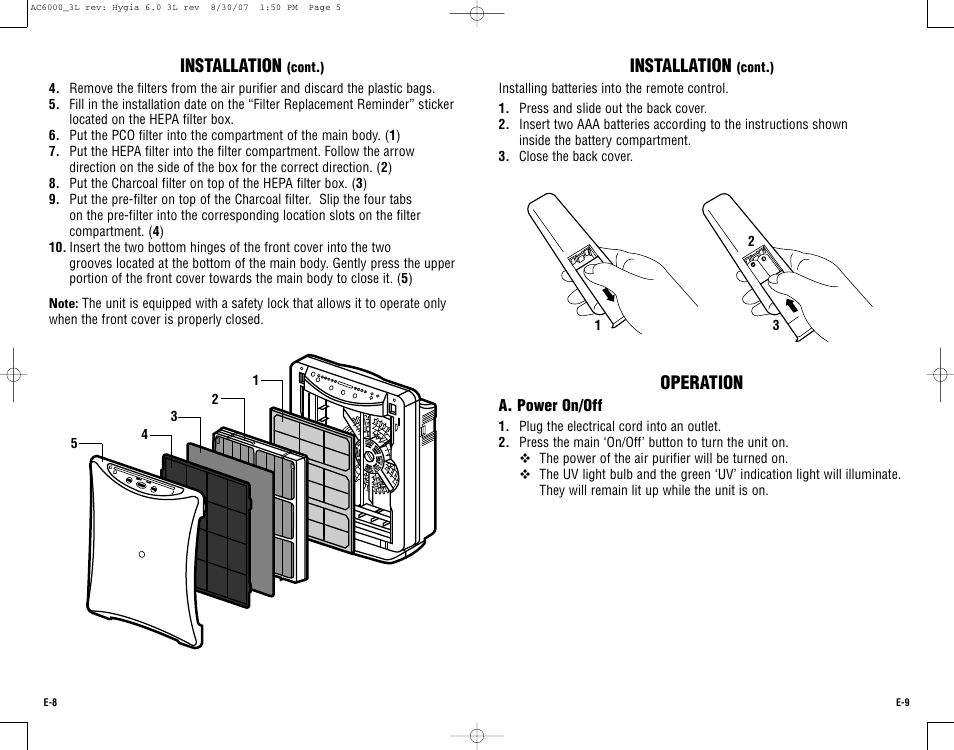 AC6000_3L rev: Hygia 6.0 3L rev 8/30/07 1:50 PM Page 5

INSTALLATION (cont.)

4. Remove the filters from the air purifier and discard the plastic bags.
5. Fill in the installation date on the “Filter Replacement Reminder” sticker located on the HEPA filter box.
6. Put the PCO filter into the compartment of the main body. (1)
7. Put the HEPA filter into the filter compartment. Follow the arrow direction on the side of the box for the correct direction. (2)
8. Put the Charcoal filter on top of the HEPA filter box. (3)
9. Put the pre-filter on top of the Charcoal filter. Slip the four tabs on the pre-filter into the corresponding location slots on the filter compartment. (4)
10. Insert the two bottom hinges of the front cover into the two grooves located at the bottom of the main body. Gently press the upper portion of the front cover towards the main body to close it. (5)

Note: The unit is equipped with a safety lock that allows it to operate only when the front cover is properly closed.

1
2
3
4
5

E-8

INSTALLATION (cont.)

Installing batteries into the remote control.
1. Press and slide out the back cover.
2. Insert two AAA batteries according to the instructions shown inside the battery compartment.
3. Close the back cover.

1
2
3

OPERATION

A. Power On/Off
1. Plug the electrical cord into an outlet.
2. Press the main ‘On/Off’ button to turn the unit on.
❖ The power of the air purifier will be turned on.
❖ The UV light bulb and the green ‘UV’ indication light will illuminate. They will remain lit up while the unit is on.

E-9