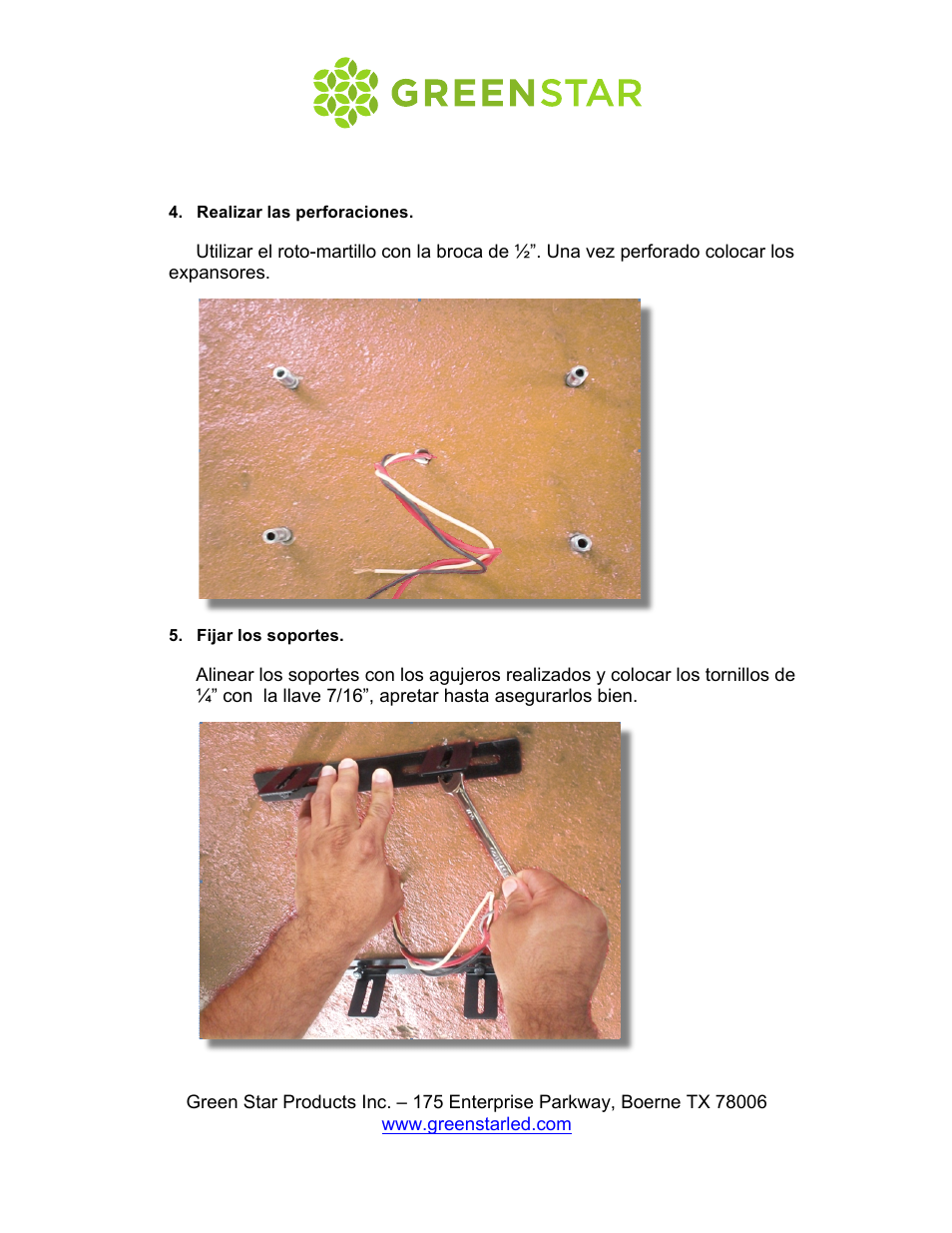 GREENSTAR

4. Realizar las perforaciones.

Utilizar el roto-martillo con la broca de ½”. Una vez perforado colocar los expansores.

5. Fijar los soportes.

Alinear los soportes con los agujeros realizados y colocar los tornillos de ¼” con la llave 7/16”, apretar hasta asegurarlos bien.

Green Star Products Inc. – 175 Enterprise Parkway, Boerne TX 78006
www.greenstarled.com