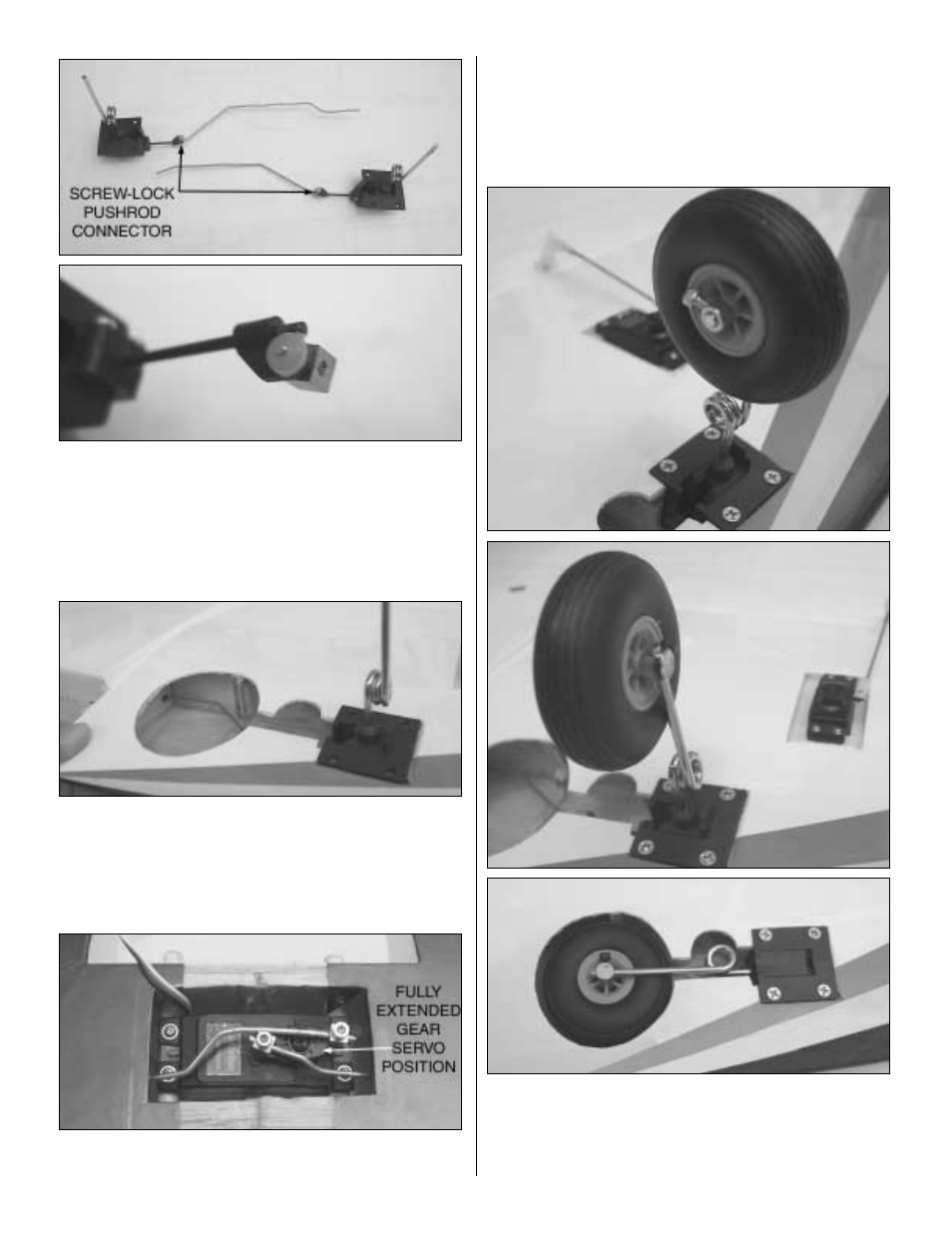 SCREW-LOCK PUSHROD CONNECTOR

FULLY EXTENDED GEAR SERVO POSITION