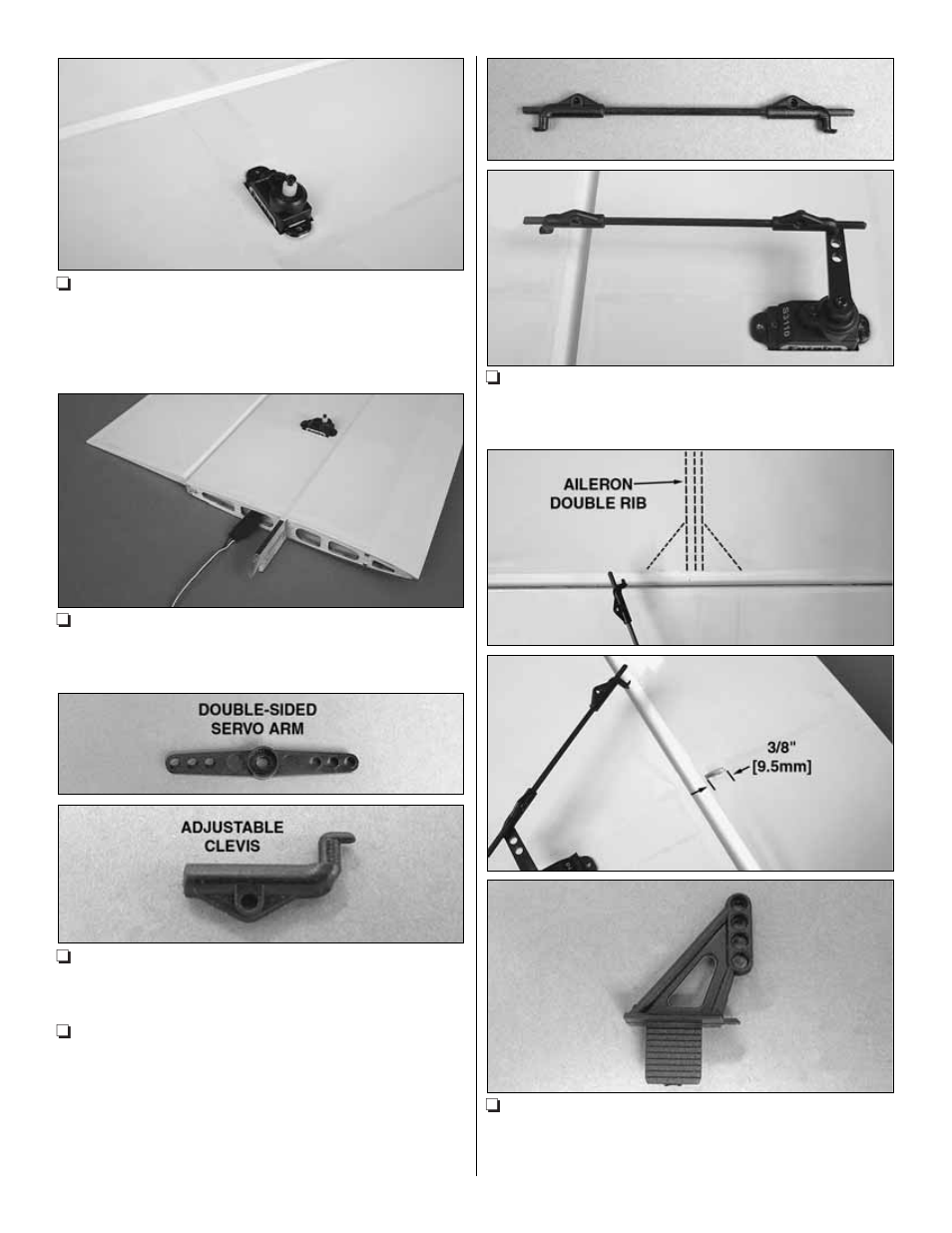 ❏

❏

DOUBLE-SIDED SERVO ARM

ADJUSTABLE CLEVIS

❏

❏

S3110

❏

AILERON DOUBLE RIB

3/8" [9.5mm]

❏