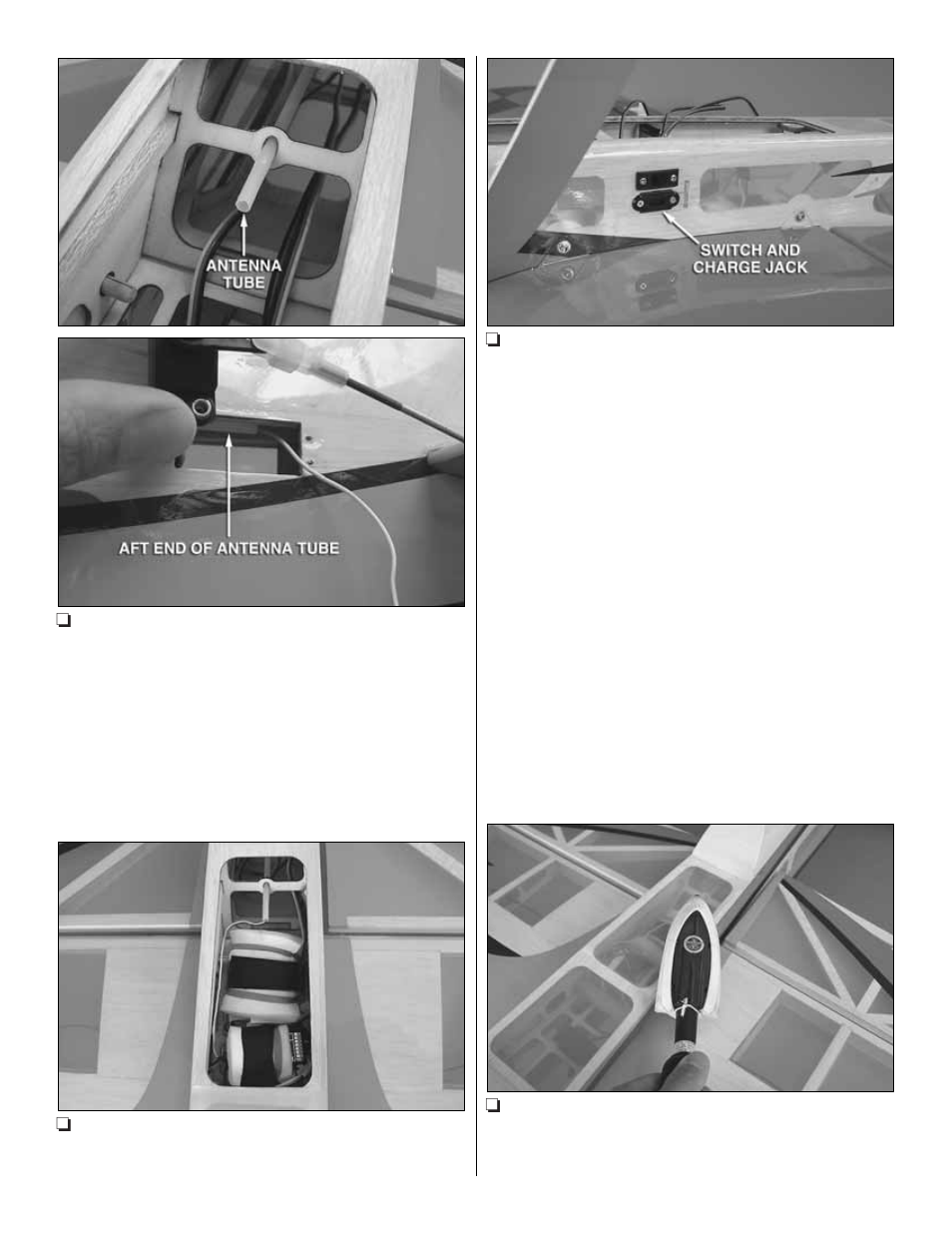 ANTENNA TUBE

AFT END OF ANTENNA TUBE

❏

❏

SWITCH AND CHARGE JACK

❏

❏