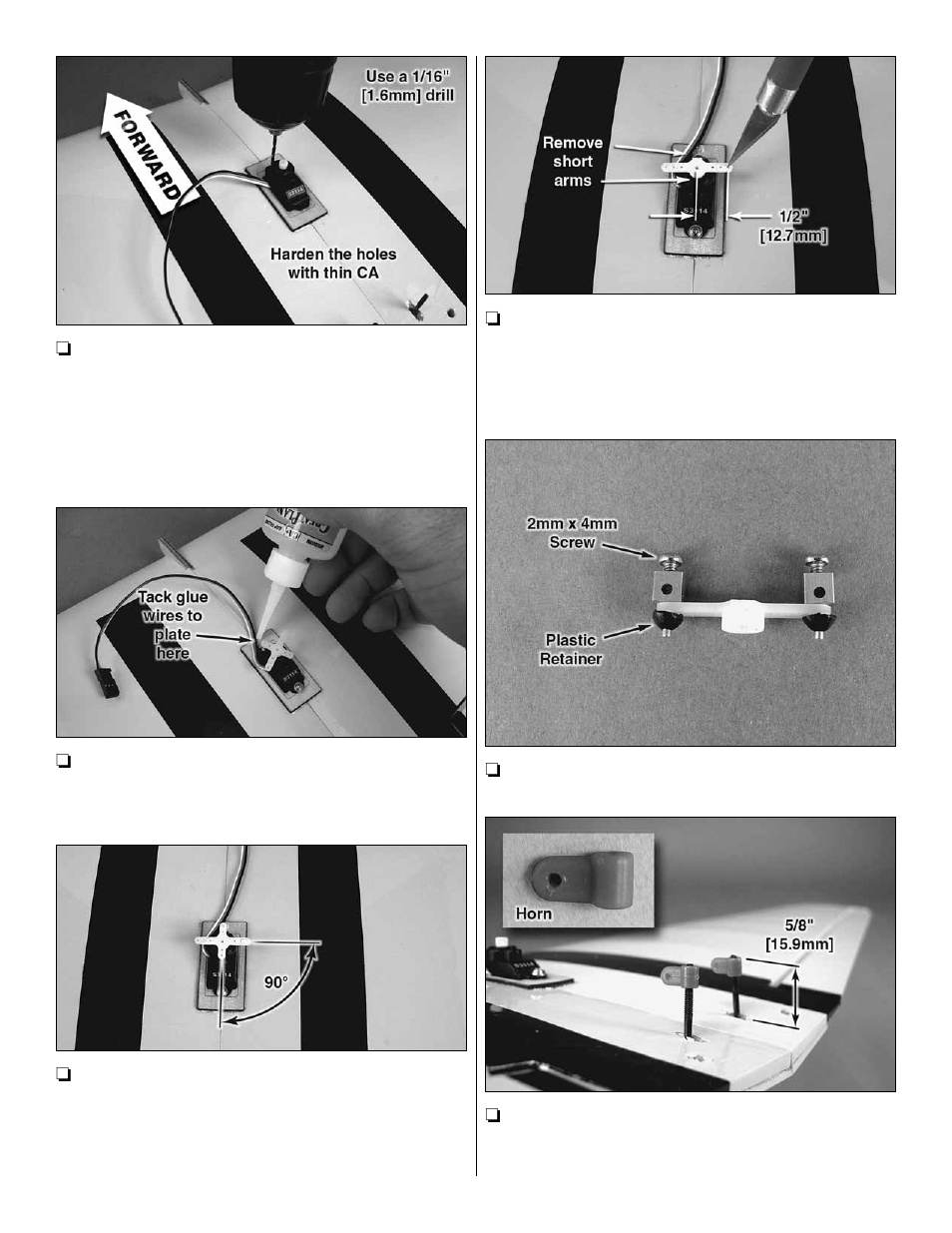 Use a 1/16" [1.6mm] drill

FORWARD

Harden the holes with thin CA

❏

Tack glue wires to plate here

❏

90°

❏

Remove short arms

1/2" [12.7mm]

❏

2mm x 4mm Screw

Plastic Retainer

❏

Horn

5/8" [15.9mm]

❏