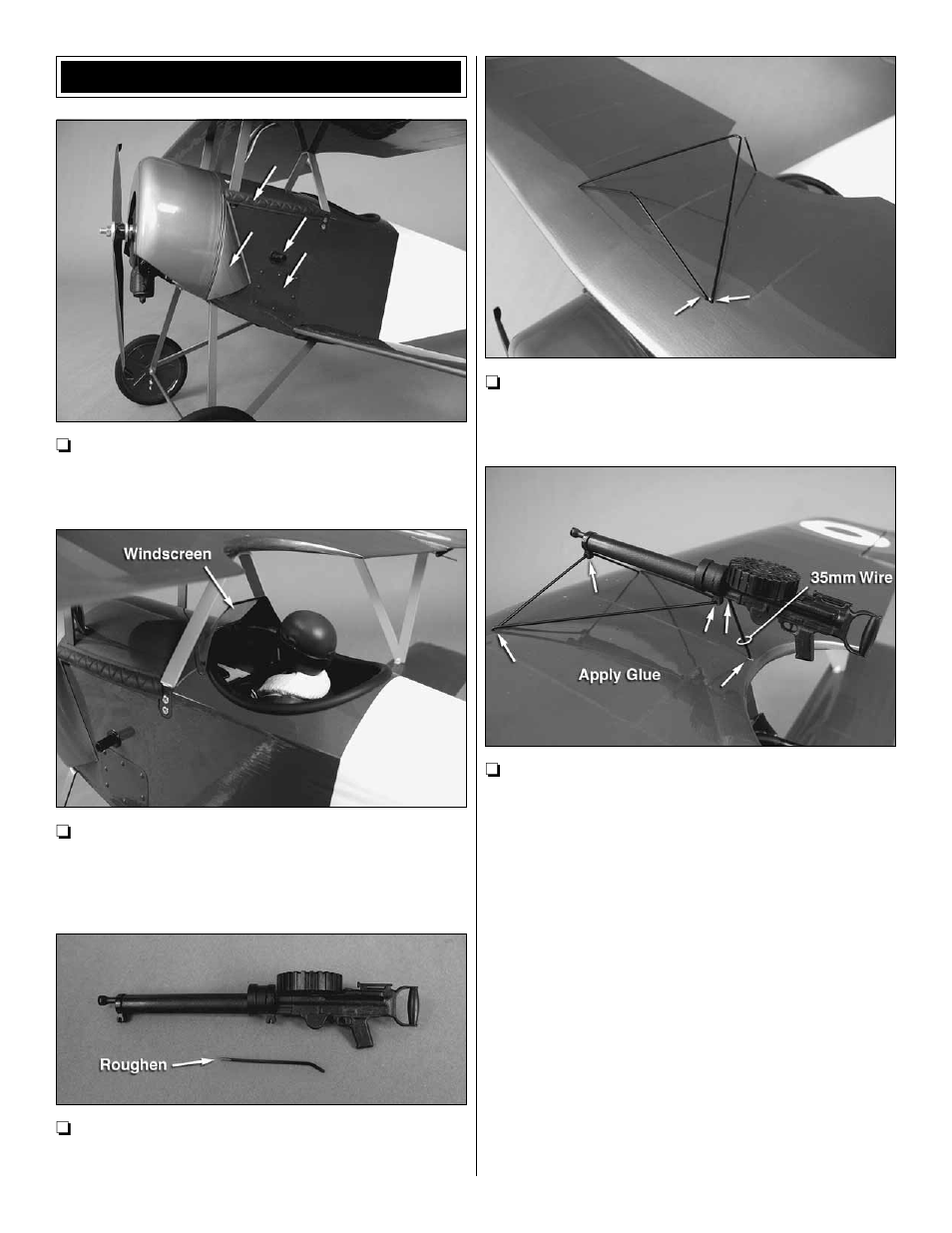 ❏

Windscreen

❏

Roughen

❏

❏

35mm Wire

Apply Glue

❏