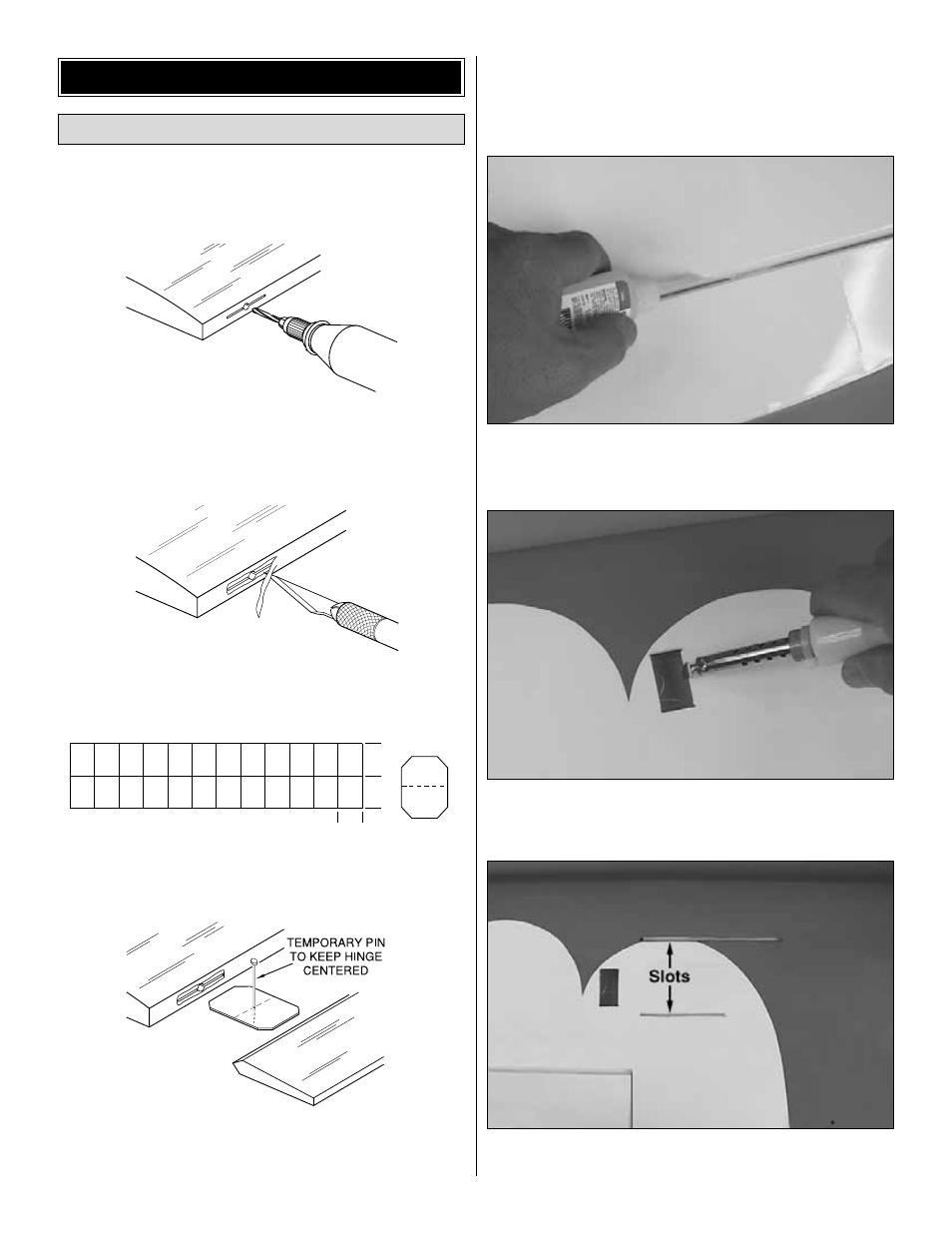 TEMPORARY PIN TO KEEP HINGE CENTERED

Slots