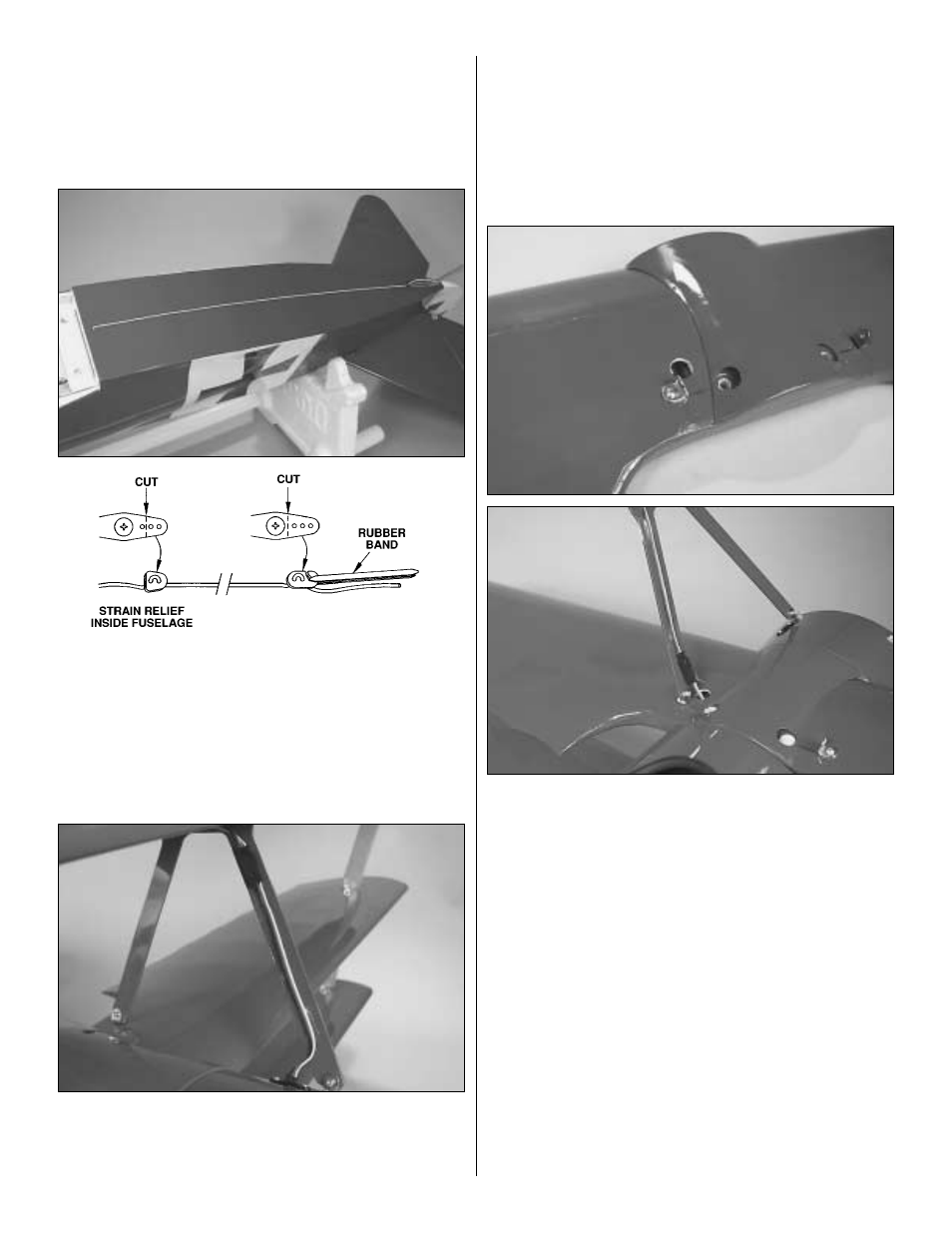 CUT

CUT

RUBBER BAND

STRAIN RELIEF INSIDE FUSELAGE