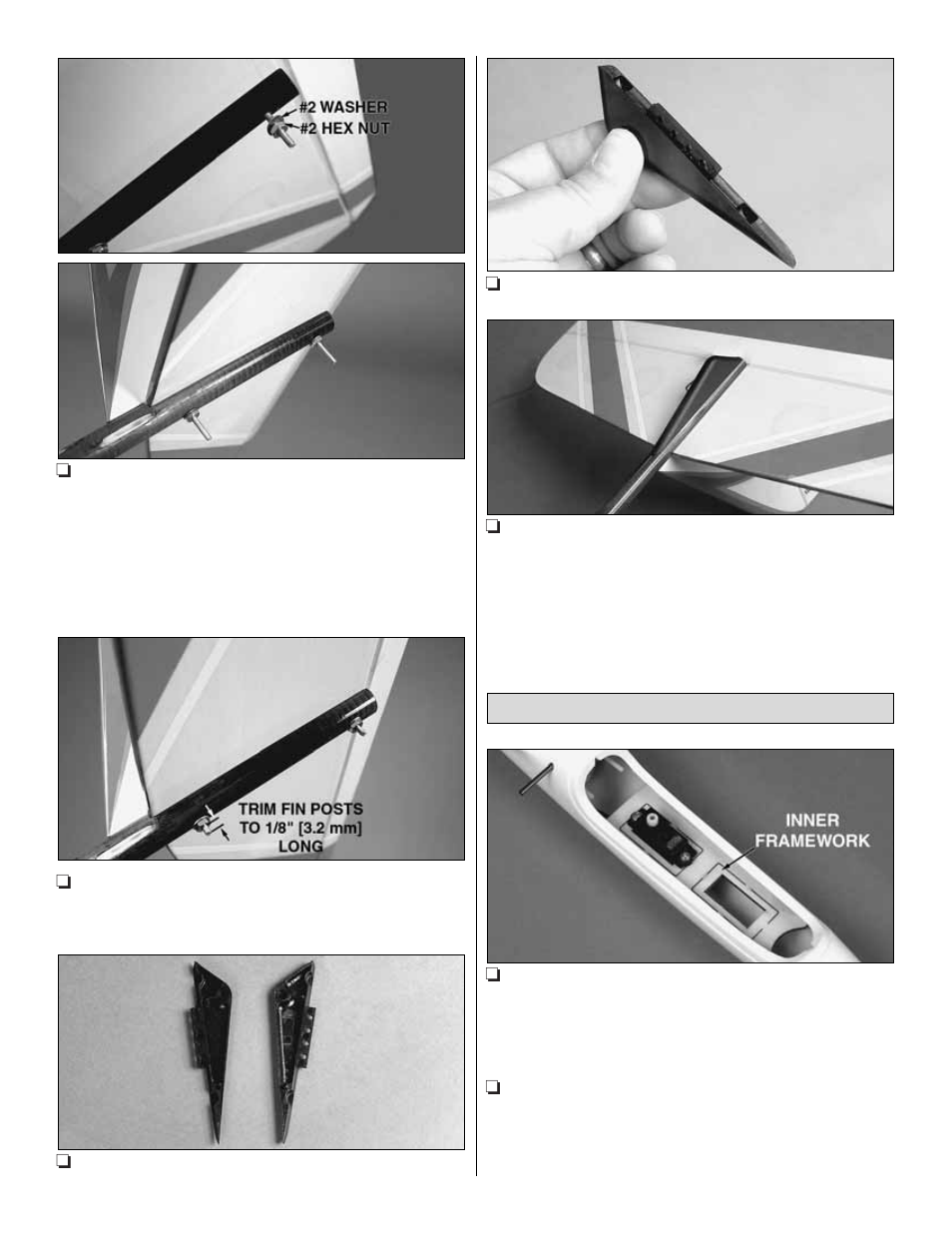 #2 WASHER

#2 HEX NUT

❏

TRIM FIN POSTS TO 1/8" [3.2 mm] LONG

❏

❏

❏

❏

INNER FRAMEWORK

❏

❏