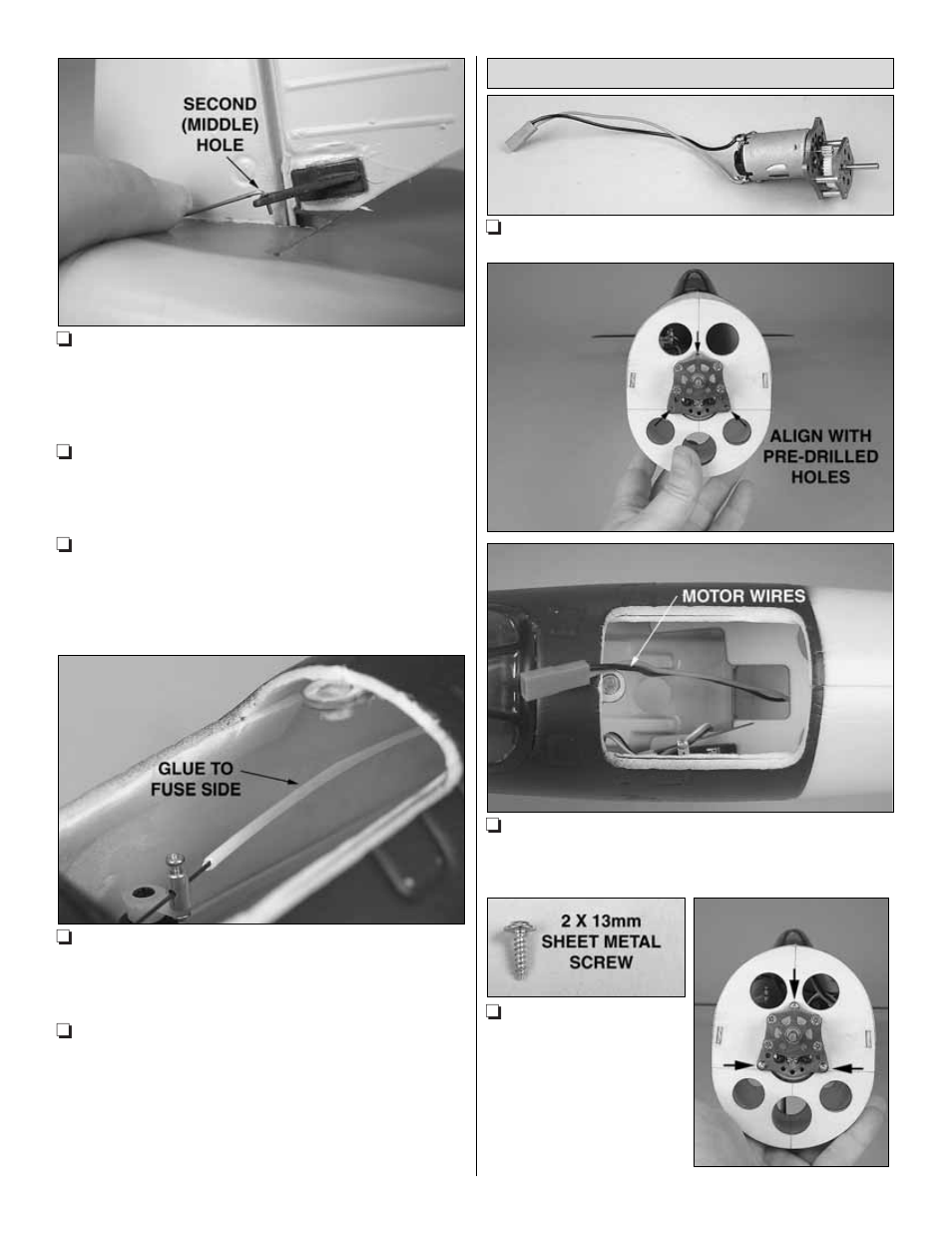 SECOND (MIDDLE) HOLE

❏

❏

❏

GLUE TO FUSE SIDE

❏

❏

❏

ALIGN WITH PRE-DRILLED HOLES

MOTOR WIRES

❏

2 X 13mm SHEET METAL SCREW

❏