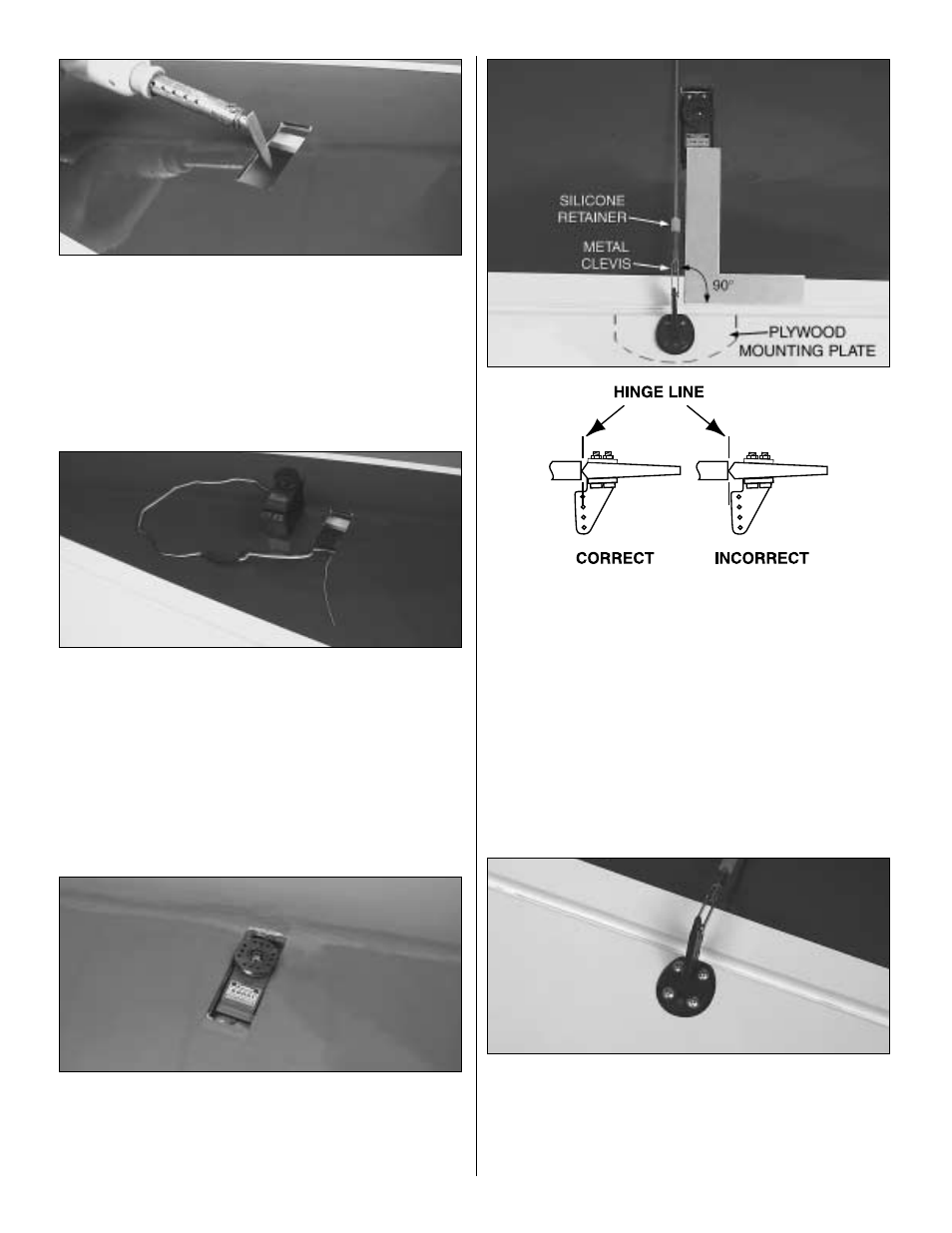 SILICONE RETAINER

METAL CLEVIS

90°

PLYWOOD MOUNTING PLATE

HINGE LINE

CORRECT

INCORRECT