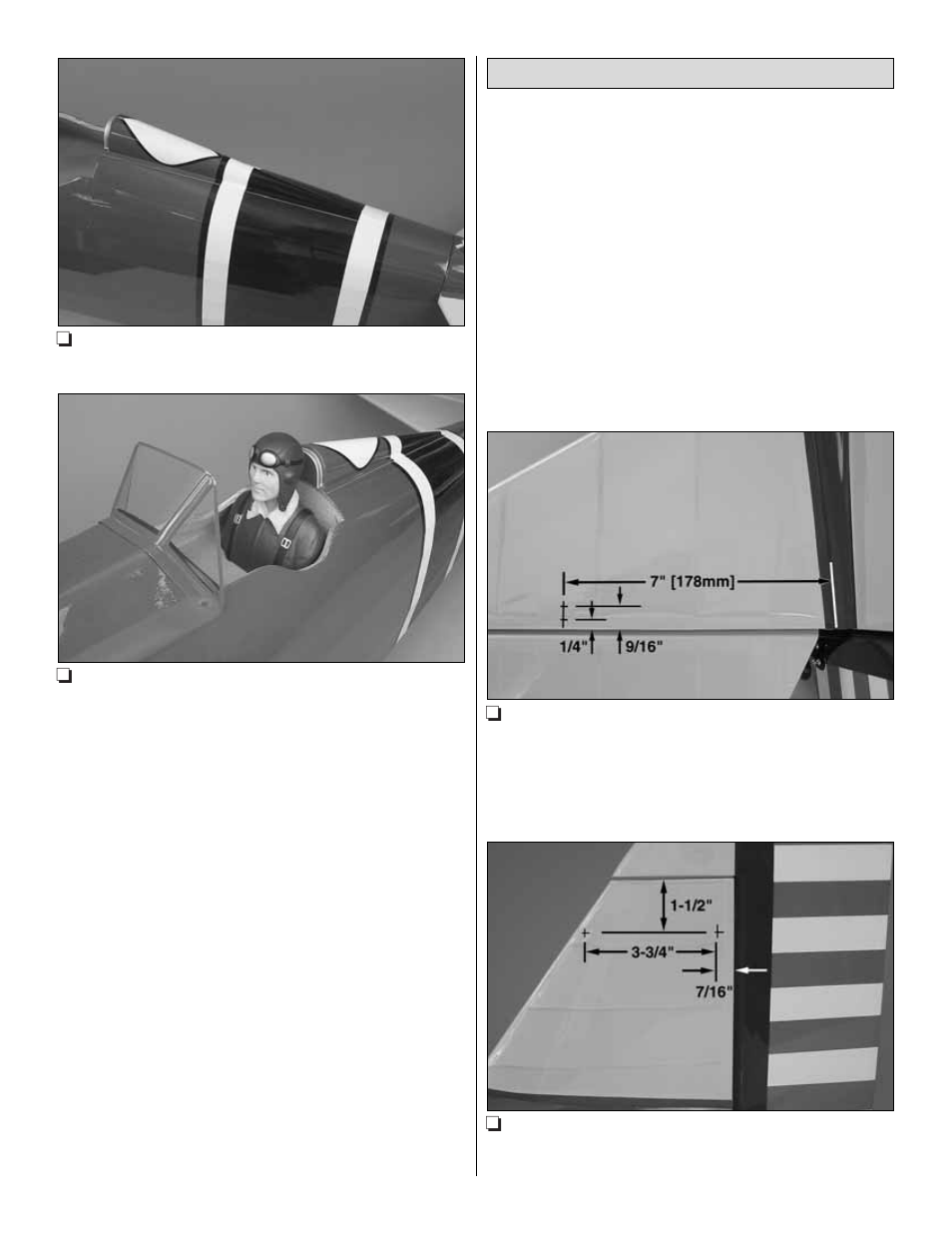 ❏

❏

7" [178mm]

1/4"

9/16"

❏

1-1/2"

3-3/4"

7/16"

❏