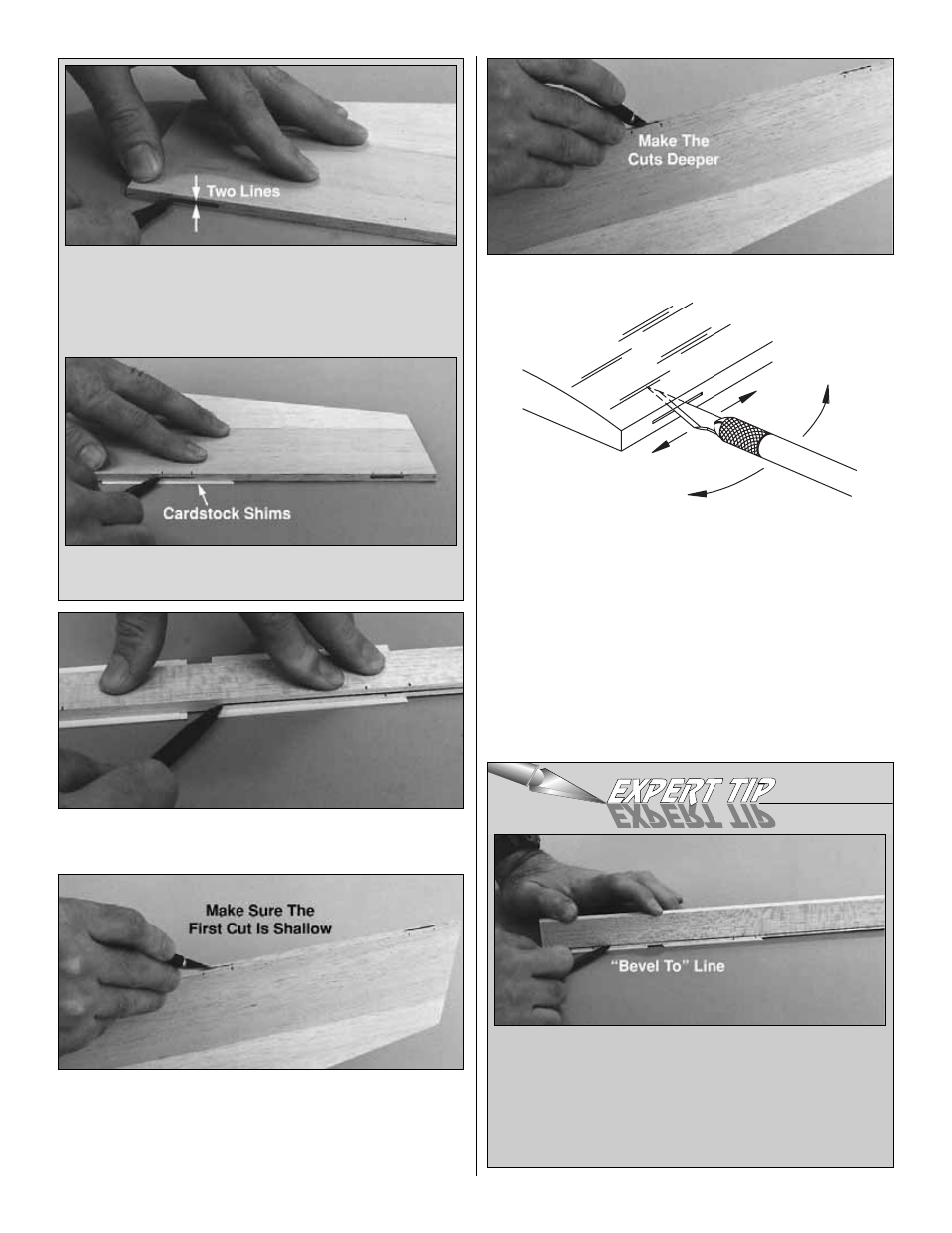 Two Lines

Cardstock Shims

Make Sure The First Cut Is Shallow

Make The Cuts Deeper

EXPERT TIP

"Bevel To" Line