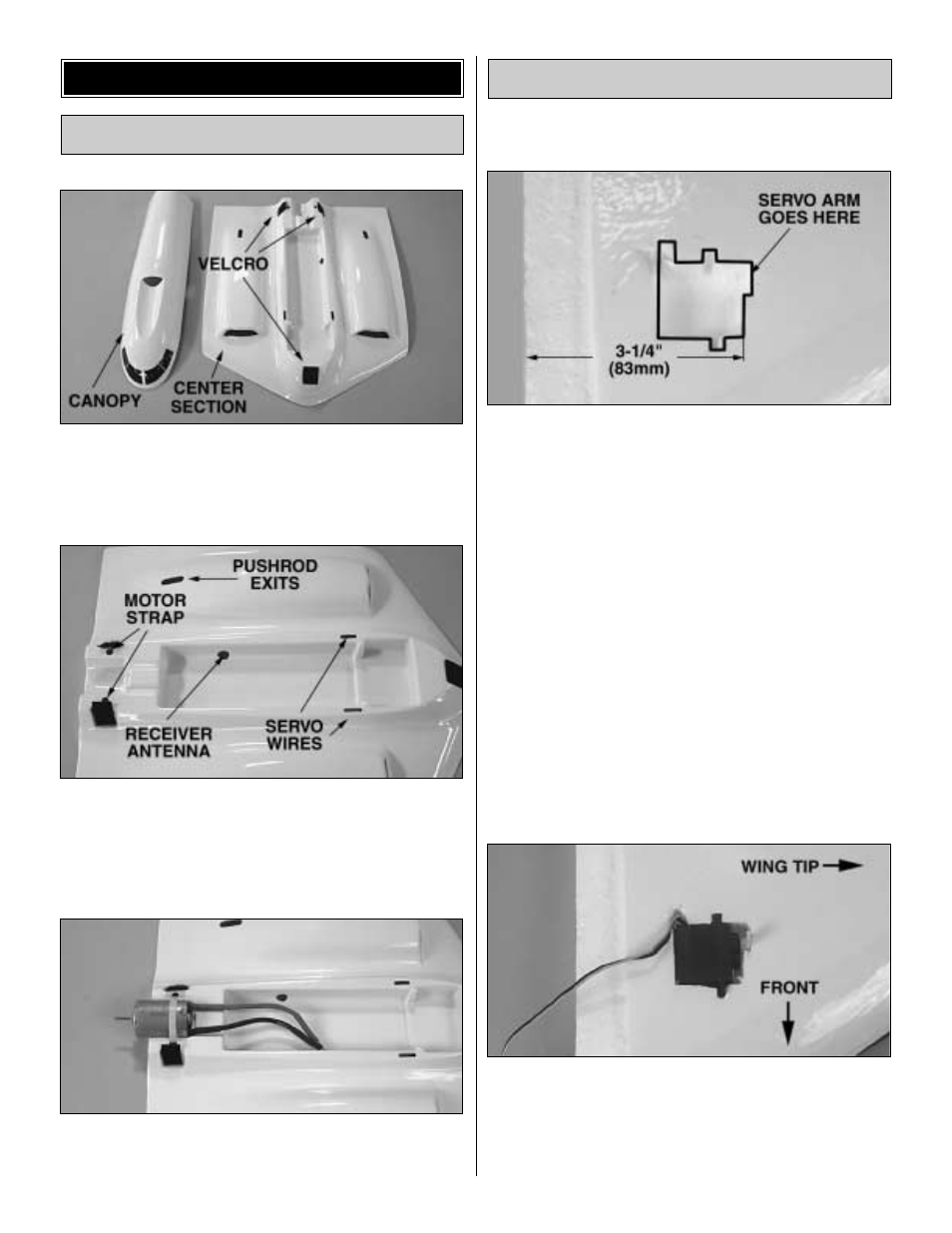 VELCRO

CANOPY

CENTER SECTION

PUSHROD EXITS

MOTOR STRAP

RECEIVER ANTENNA

SERVO WIRES

SERVO ARM GOES HERE

3-1/4" (83mm)

WING TIP

FRONT