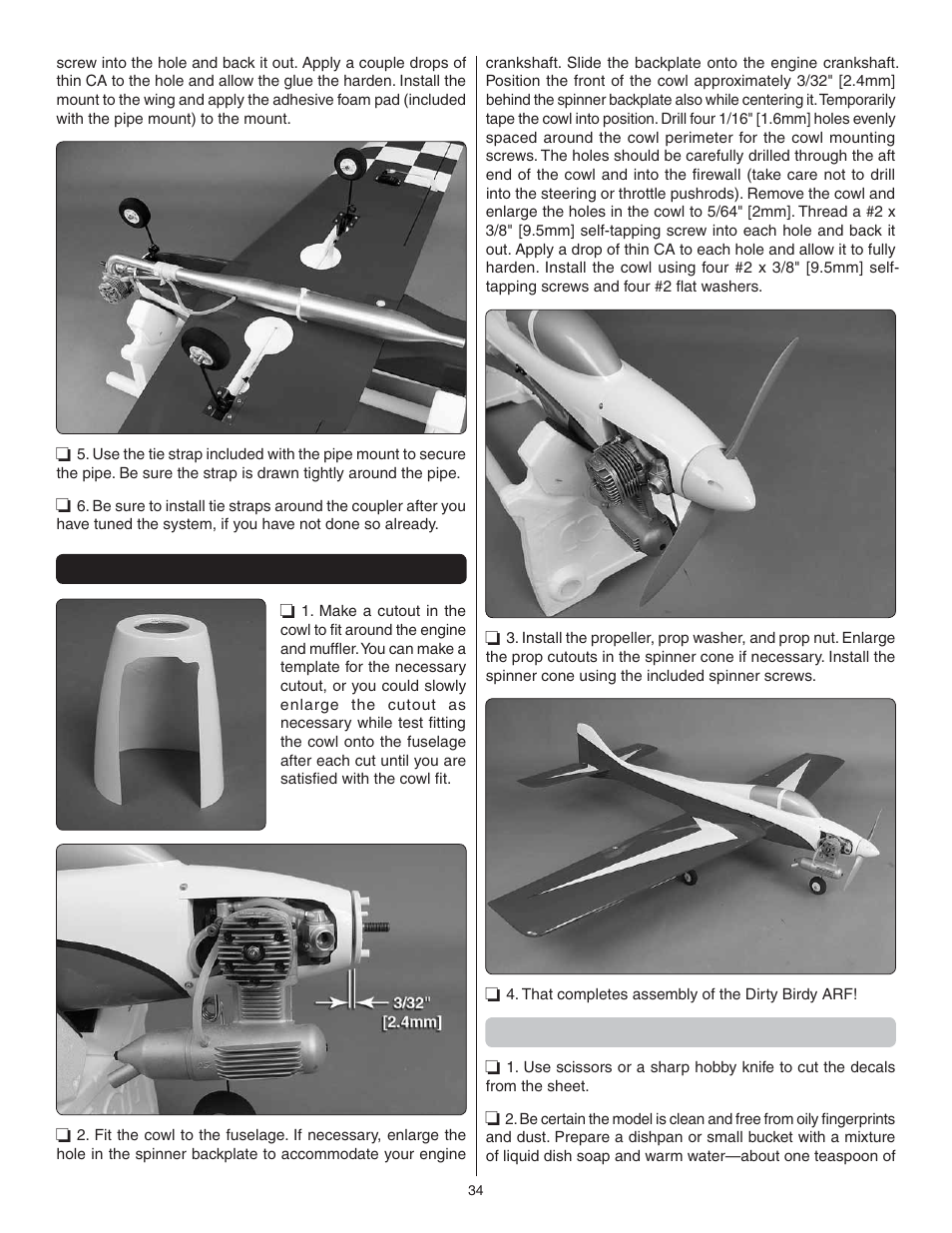 screw into the hole and back it out. Apply a couple drops of thin CA to the hole and allow the glue the harden. Install the mount to the wing and apply the adhesive foam pad (included with the pipe mount) to the mount.

❏ 5. Use the tie strap included with the pipe mount to secure the pipe. Be sure the strap is drawn tightly around the pipe.

❏ 6. Be sure to install tie straps around the coupler after you have tuned the system, if you have not done so already.

❏ 1. Make a cutout in the cowl to fit around the engine and muffler. You can make a template for the necessary cutout, or you could slowly enlarge the cutout as necessary while test fitting the cowl onto the fuselage after each cut until you are satisfied with the cowl fit.

3/32" [2.4mm]

❏ 2. Fit the cowl to the fuselage. If necessary, enlarge the hole in the spinner backplate to accommodate your engine crankshaft. Slide the backplate onto the engine crankshaft. Position the front of the cowl approximately 3/32" [2.4mm] behind the spinner backplate also while centering it. Temporarily tape the cowl into position. Drill four 1/16" [1.6mm] holes evenly spaced around the cowl perimeter for the cowl mounting screws. The holes should be carefully drilled through the aft end of the cowl and into the firewall (take care not to drill into the steering or throttle pushrods). Remove the cowl and enlarge the holes in the cowl to 5/64" [2mm]. Thread a #2 x 3/8" [9.5mm] self-tapping screw into each hole and back it out. Apply a drop of thin CA to each hole and allow it to fully harden. Install the cowl using four #2 x 3/8" [9.5mm] self-tapping screws and four #2 flat washers.

❏ 3. Install the propeller, prop washer, and prop nut. Enlarge the prop cutouts in the spinner cone if necessary. Install the spinner cone using the included spinner screws.

❏ 4. That completes assembly of the Dirty Birdy ARF!

❏ 1. Use scissors or a sharp hobby knife to cut the decals from the sheet.

❏ 2. Be certain the model is clean and free from oily fingerprints and dust. Prepare a dishpan or small bucket with a mixture of liquid dish soap and warm water—about one teaspoon of

34