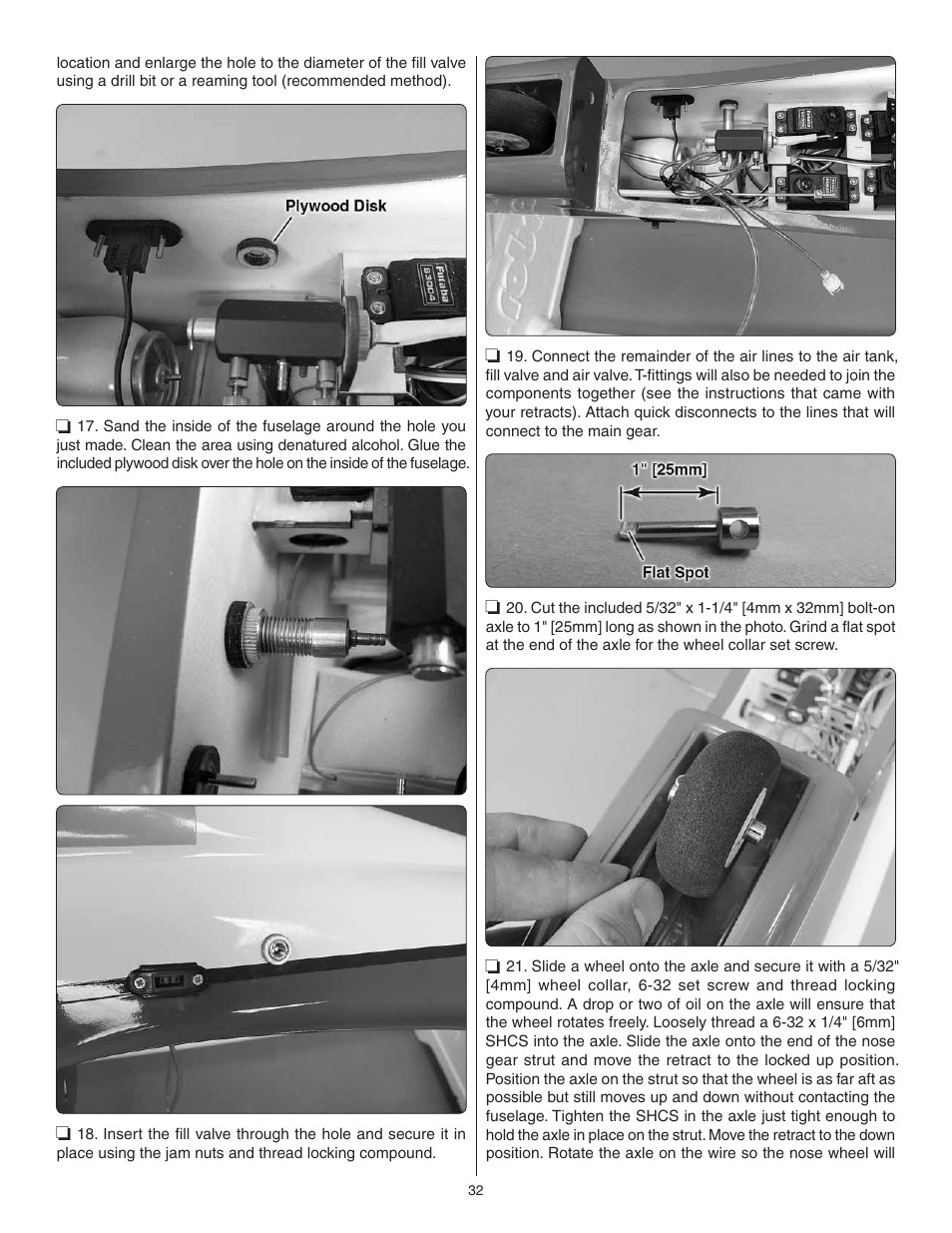 location and enlarge the hole to the diameter of the fill valve using a drill bit or a reaming tool (recommended method).

Plywood Disk

Futaba S3004

❏ 17. Sand the inside of the fuselage around the hole you just made. Clean the area using denatured alcohol. Glue the included plywood disk over the hole on the inside of the fuselage.

❏ 18. Insert the fill valve through the hole and secure it in place using the jam nuts and thread locking compound.

❏ 19. Connect the remainder of the air lines to the air tank, fill valve and air valve. T-fittings will also be needed to join the components together (see the instructions that came with your retracts). Attach quick disconnects to the lines that will connect to the main gear.

1" [25mm]

Flat Spot

❏ 20. Cut the included 5/32" x 1-1/4" [4mm x 32mm] bolt-on axle to 1" [25mm] long as shown in the photo. Grind a flat spot at the end of the axle for the wheel collar set screw.

❏ 21. Slide a wheel onto the axle and secure it with a 5/32" [4mm] wheel collar, 6-32 set screw and thread locking compound. A drop or two of oil on the axle will ensure that the wheel rotates freely. Loosely thread a 6-32 x 1/4" [6mm] SHCS into the axle. Slide the axle onto the end of the nose gear strut and move the retract to the locked up position. Position the axle on the strut so that the wheel is as far aft as possible but still moves up and down without contacting the fuselage. Tighten the SHCS in the axle just tight enough to hold the axle in place on the strut. Move the retract to the down position. Rotate the axle on the wire so the nose wheel will

32