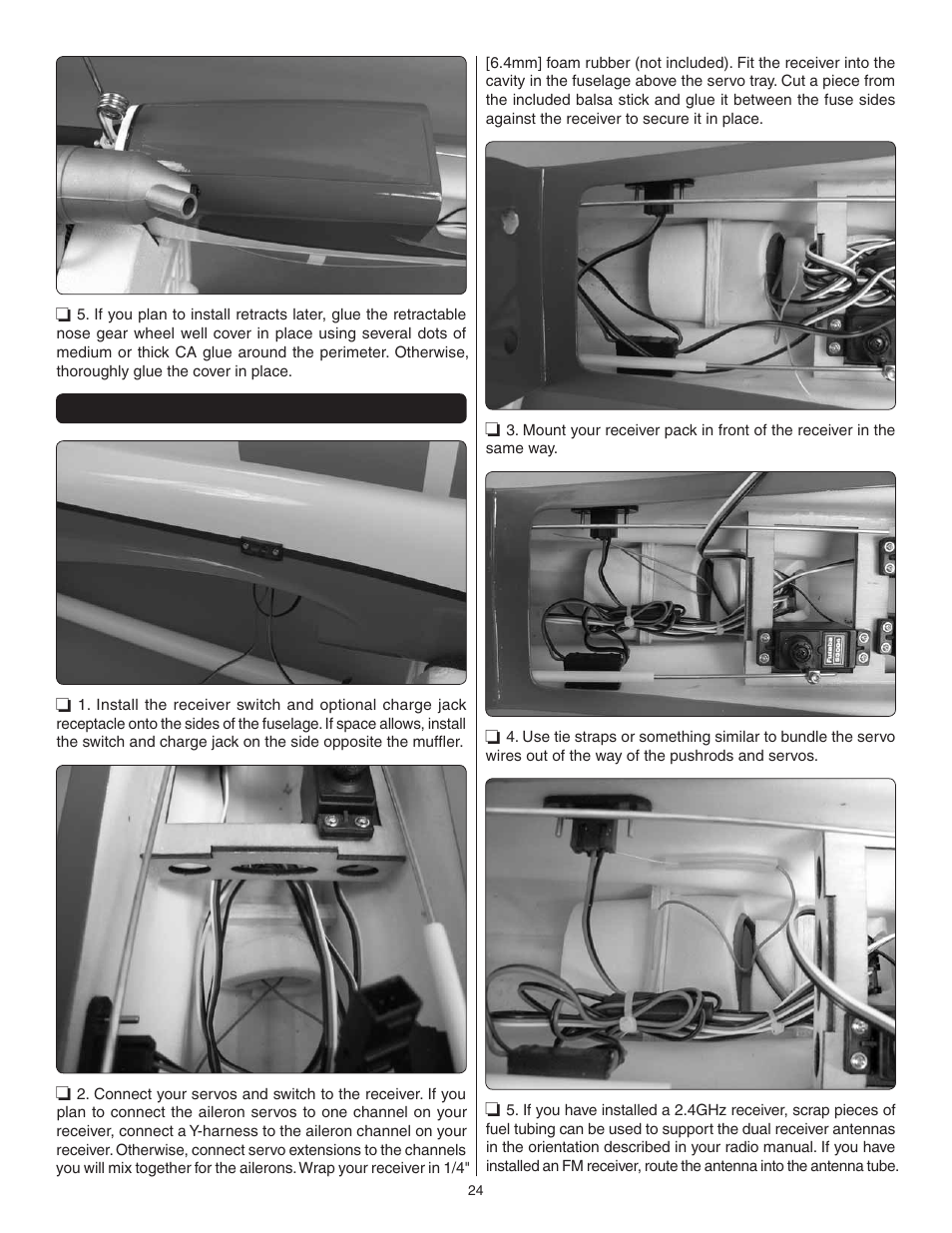 ❏ 5. If you plan to install retracts later, glue the retractable nose gear wheel well cover in place using several dots of medium or thick CA glue around the perimeter. Otherwise, thoroughly glue the cover in place.

❏ 1. Install the receiver switch and optional charge jack receptacle onto the sides of the fuselage. If space allows, install the switch and charge jack on the side opposite the muffler.

❏ 2. Connect your servos and switch to the receiver. If you plan to connect the aileron servos to one channel on your receiver, connect a Y-harness to the aileron channel on your receiver. Otherwise, connect servo extensions to the channels you will mix together for the ailerons. Wrap your receiver in 1/4" [6.4mm] foam rubber (not included). Fit the receiver into the cavity in the fuselage above the servo tray. Cut a piece from the included balsa stick and glue it between the fuse sides against the receiver to secure it in place.

❏ 3. Mount your receiver pack in front of the receiver in the same way.

❏ 4. Use tie straps or something similar to bundle the servo wires out of the way of the pushrods and servos.

❏ 5. If you have installed a 2.4GHz receiver, scrap pieces of fuel tubing can be used to support the dual receiver antennas in the orientation described in your radio manual. If you have installed an FM receiver, route the antenna into the antenna tube.

24