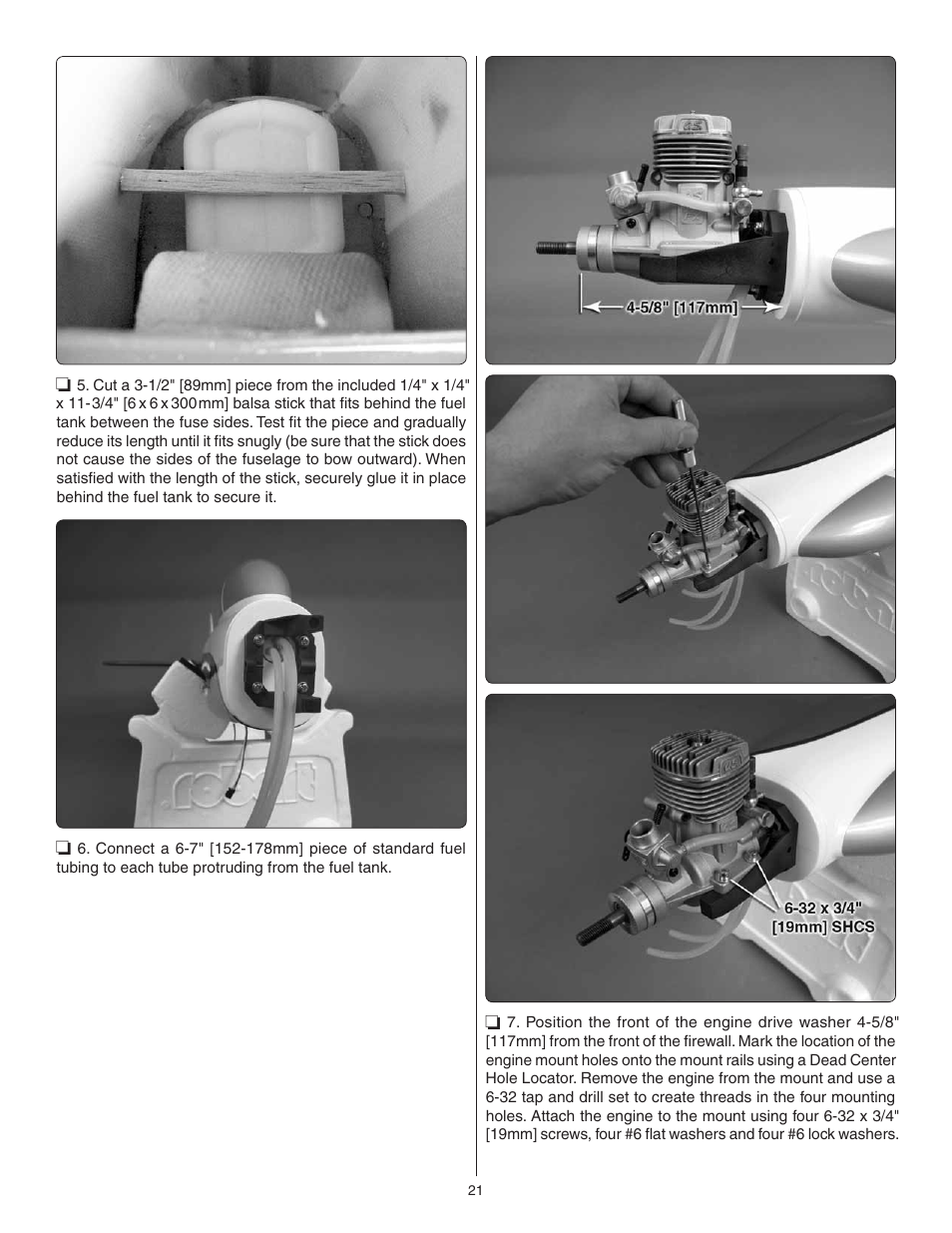 ❏ 5. Cut a 3-1/2" [89mm] piece from the included 1/4" x 1/4" x 11-3/4" [6 x 6 x 300mm] balsa stick that fits behind the fuel tank between the fuse sides. Test fit the piece and gradually reduce its length until it fits snugly (be sure that the stick does not cause the sides of the fuselage to bow outward). When satisfied with the length of the stick, securely glue it in place behind the fuel tank to secure it.

❏ 6. Connect a 6-7" [152-178mm] piece of standard fuel tubing to each tube protruding from the fuel tank.

4-5/8" [117mm]

6-32 x 3/4" [19mm] SHCS

❏ 7. Position the front of the engine drive washer 4-5/8" [117mm] from the front of the firewall. Mark the location of the engine mount holes onto the mount rails using a Dead Center Hole Locator. Remove the engine from the mount and use a 6-32 tap and drill set to create threads in the four mounting holes. Attach the engine to the mount using four 6-32 x 3/4" [19mm] screws, four #6 flat washers and four #6 lock washers.

21