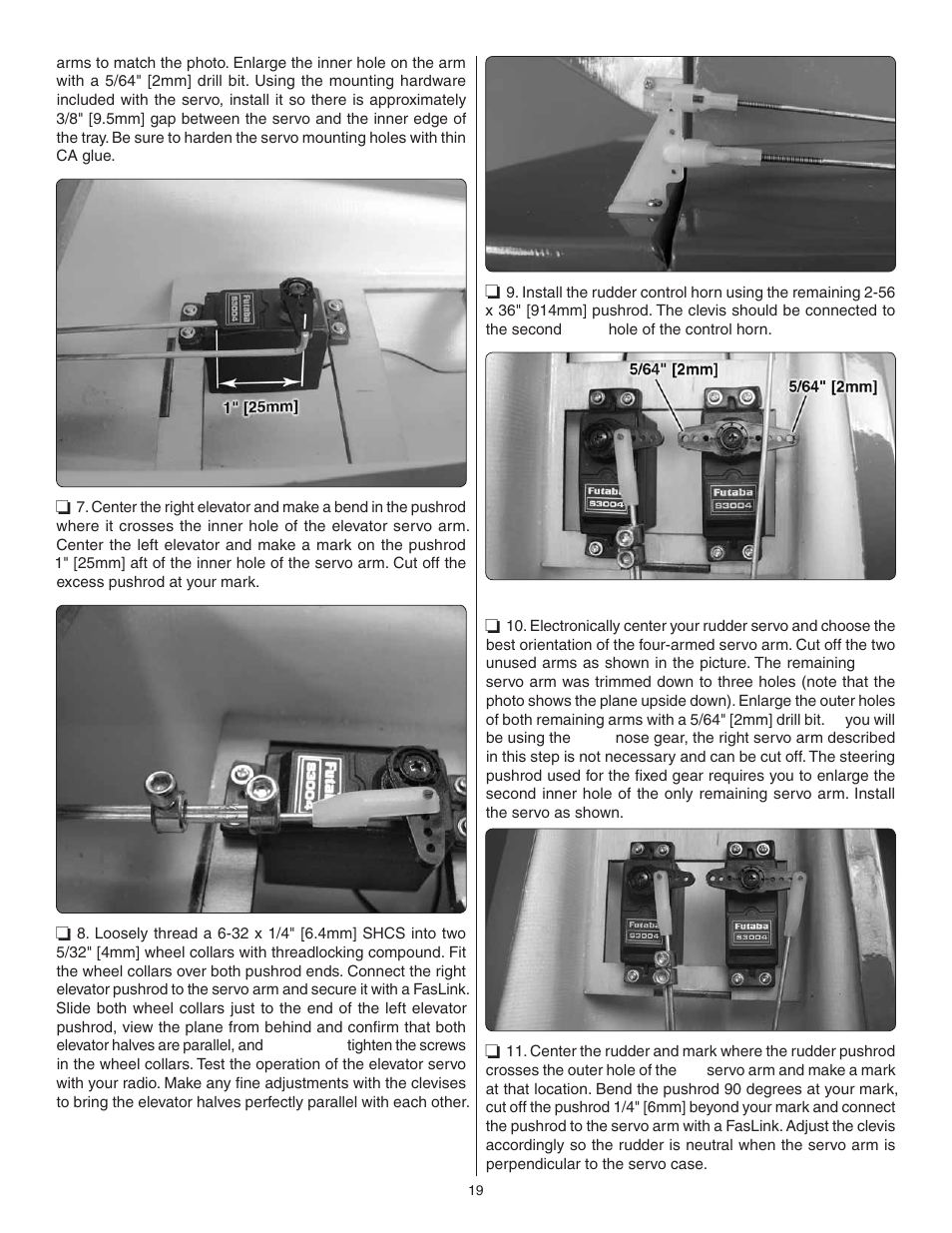 arms to match the photo. Enlarge the inner hole on the arm with a 5/64" [2mm] drill bit. Using the mounting hardware included with the servo, install it so there is approximately 3/8" [9.5mm] gap between the servo and the inner edge of the tray. Be sure to harden the servo mounting holes with thin CA glue.

Futaba S3004

1" [25mm]

❏ 7. Center the right elevator and make a bend in the pushrod where it crosses the inner hole of the elevator servo arm. Center the left elevator and make a mark on the pushrod 1" [25mm] aft of the inner hole of the servo arm. Cut off the excess pushrod at your mark.

Futaba S3004

❏ 8. Loosely thread a 6-32 x 1/4" [6.4mm] SHCS into two 5/32" [4mm] wheel collars with threadlocking compound. Fit the wheel collars over both pushrod ends. Connect the right elevator pushrod to the servo arm and secure it with a FasLink. Slide both wheel collars just to the end of the left elevator pushrod, view the plane from behind and confirm that both elevator halves are parallel, and tighten the screws in the wheel collars. Test the operation of the elevator servo with your radio. Make any fine adjustments with the clevises to bring the elevator halves perfectly parallel with each other.

❏ 9. Install the rudder control horn using the remaining 2-56 x 36" [914mm] pushrod. The clevis should be connected to the second hole of the control horn.

5/64" [2mm]

5/64" [2mm]

Futaba S3004

Futaba S3004

❏ 10. Electronically center your rudder servo and choose the best orientation of the four-armed servo arm. Cut off the two unused arms as shown in the picture. The remaining servo arm was trimmed down to three holes (note that the photo shows the plane upside down). Enlarge the outer holes of both remaining arms with a 5/64" [2mm] drill bit. you will be using the nose gear, the right servo arm described in this step is not necessary and can be cut off. The steering pushrod used for the fixed gear requires you to enlarge the second inner hole of the only remaining servo arm. Install the servo as shown.

Futaba S3004

Futaba S3004

❏ 11. Center the rudder and mark where the rudder pushrod crosses the outer hole of the servo arm and make a mark at that location. Bend the pushrod 90 degrees at your mark, cut off the pushrod 1/4" [6mm] beyond your mark and connect the pushrod to the servo arm with a FasLink. Adjust the clevis accordingly so the rudder is neutral when the servo arm is perpendicular to the servo case.

19