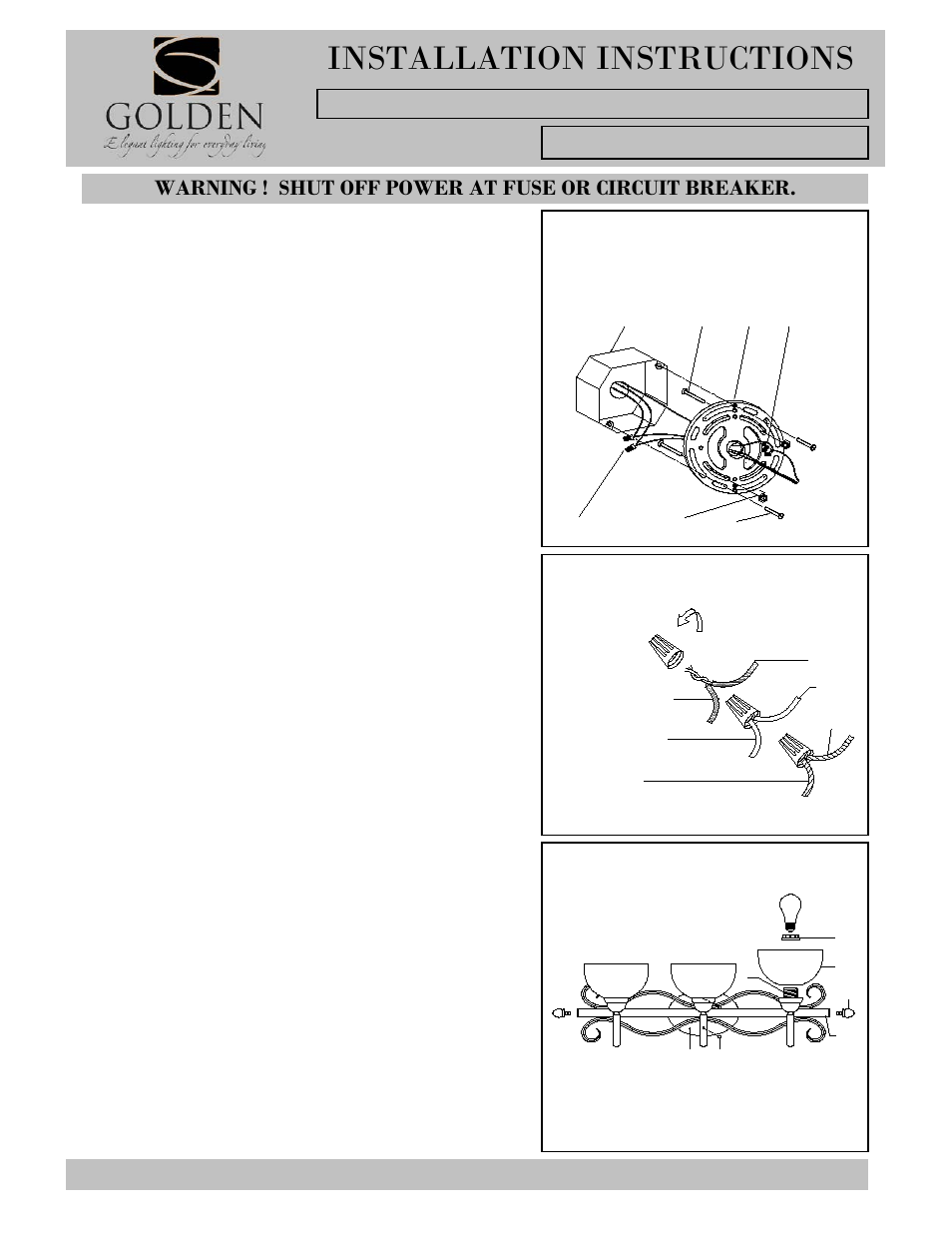 GOLDEN
Elegant lighting for everyday living

INSTALLATION INSTRUCTIONS

WARNING ! SHUT OFF POWER AT FUSE OR CIRCUIT BREAKER.