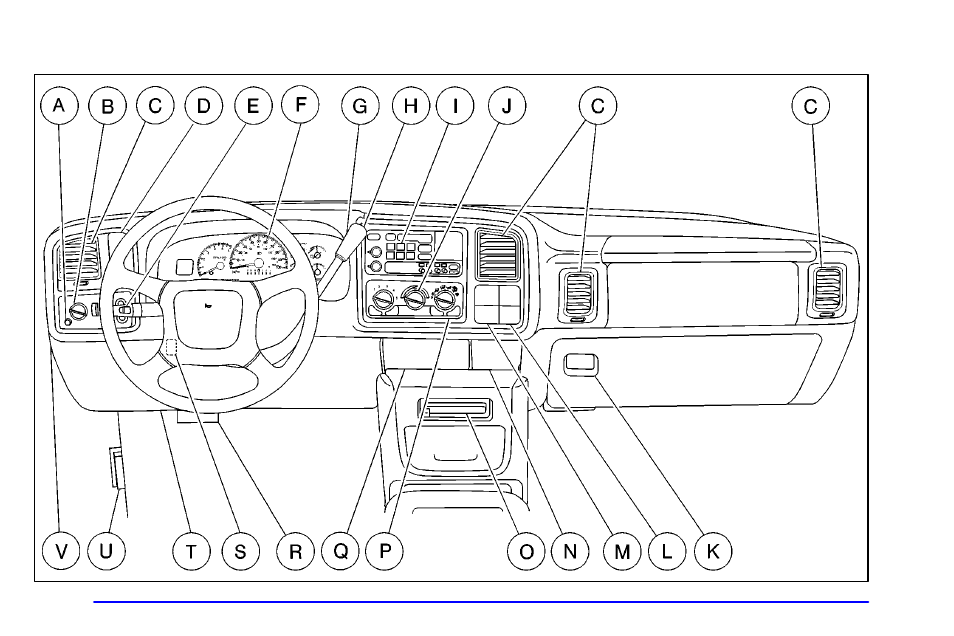 A B C D E F G H I J C C

V U T S R Q P O N M L K