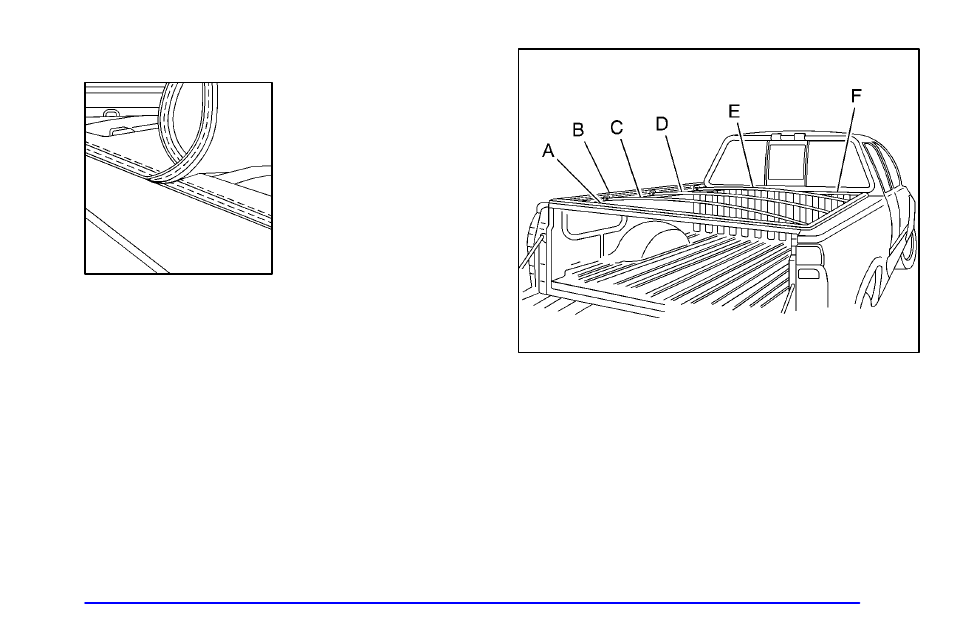 A
B
C
D
E
F