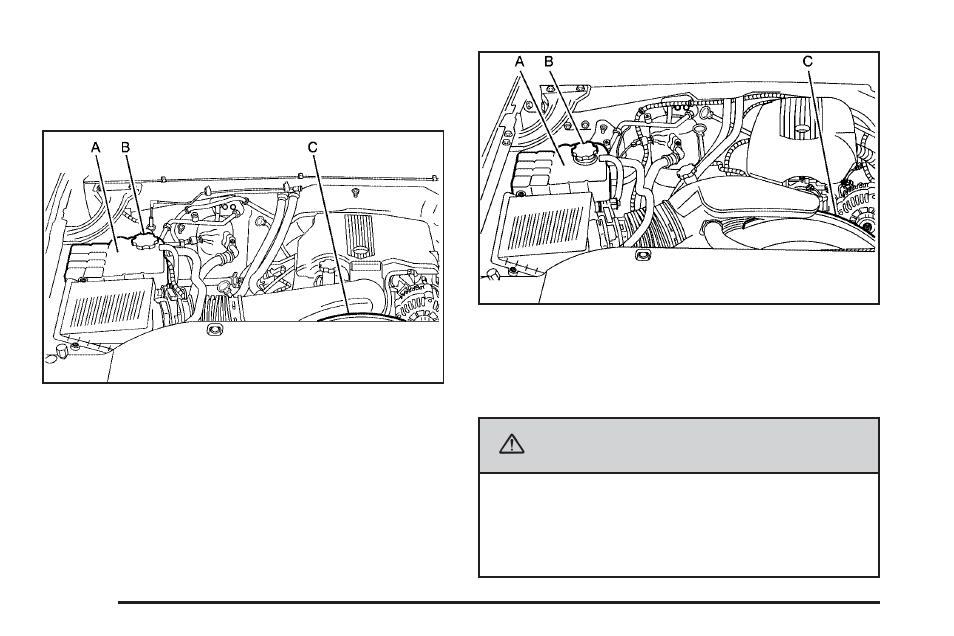 A B C

A B C