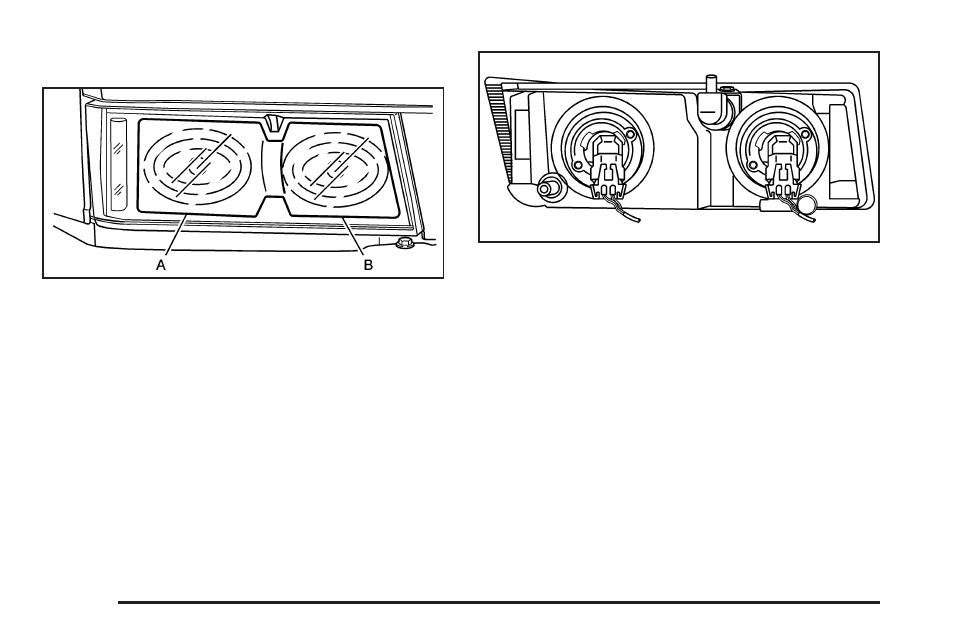 A

B