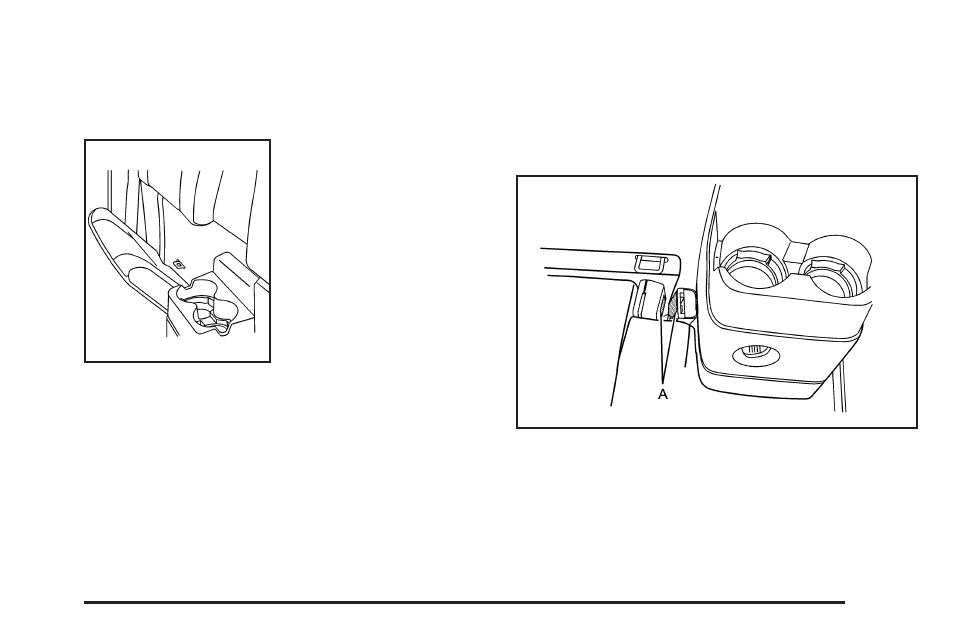 A